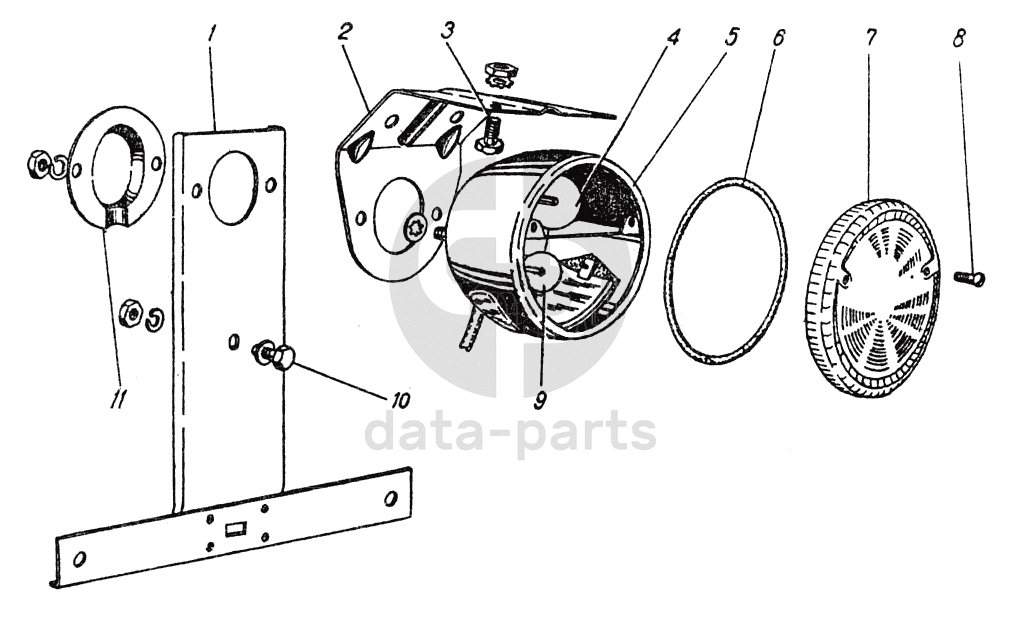 1
2
3
4
5
6
7
8
11
10
9
data-parts