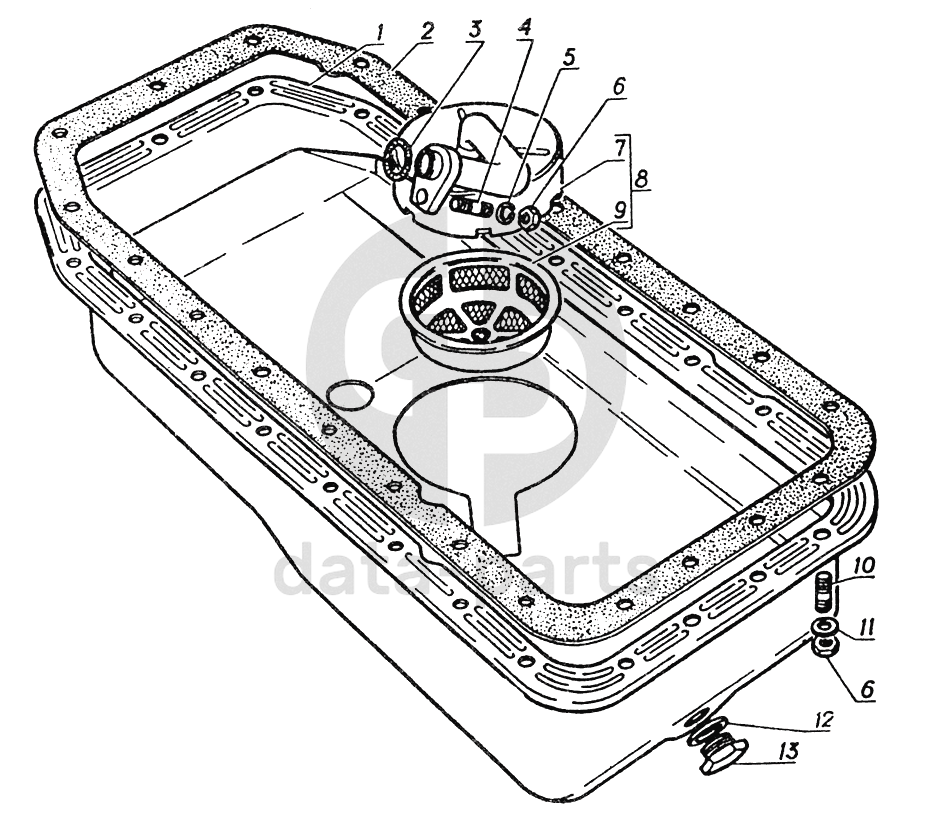 1
2
3
4
5
6
7
8
9
10
11
6
12
13
data parts