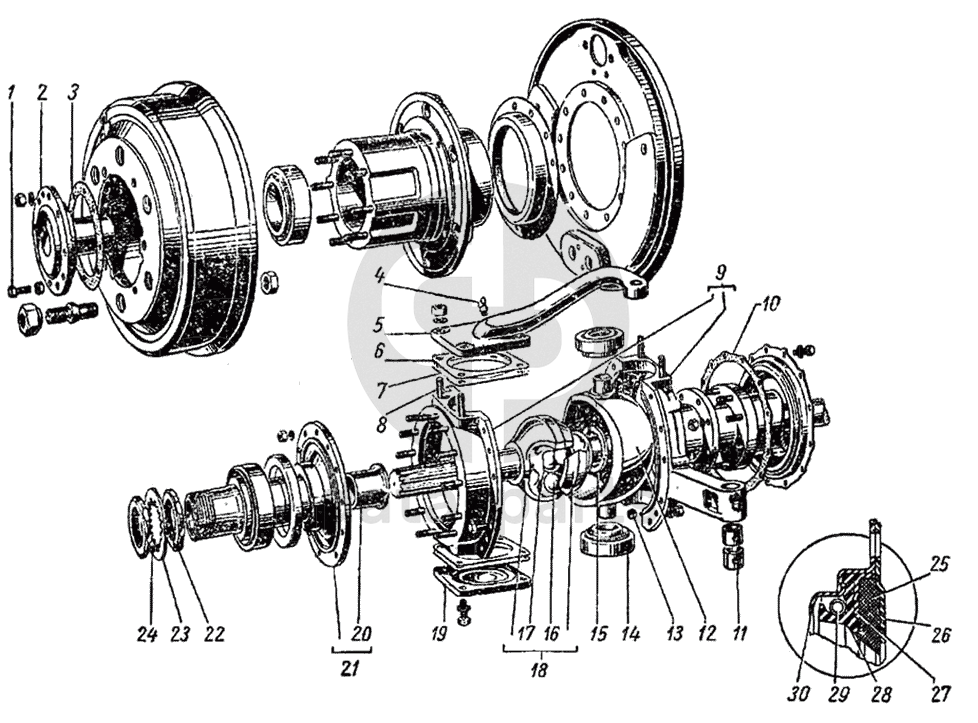 1 2 3

4

5

6

7

8

9

10

24 23 22

20

21

19

17 16

18

15 14 13 12 11

25

26

27

28

29

30