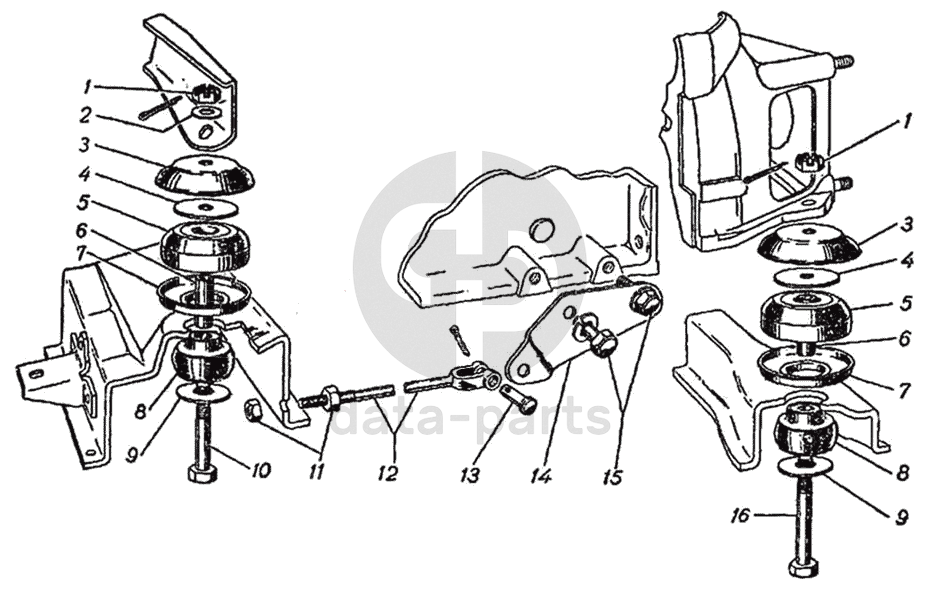 1
2
3
4
5
6
7
8
9
10
11
12
13
14
15
1
3
4
5
6
7
8
9
16
data-parts