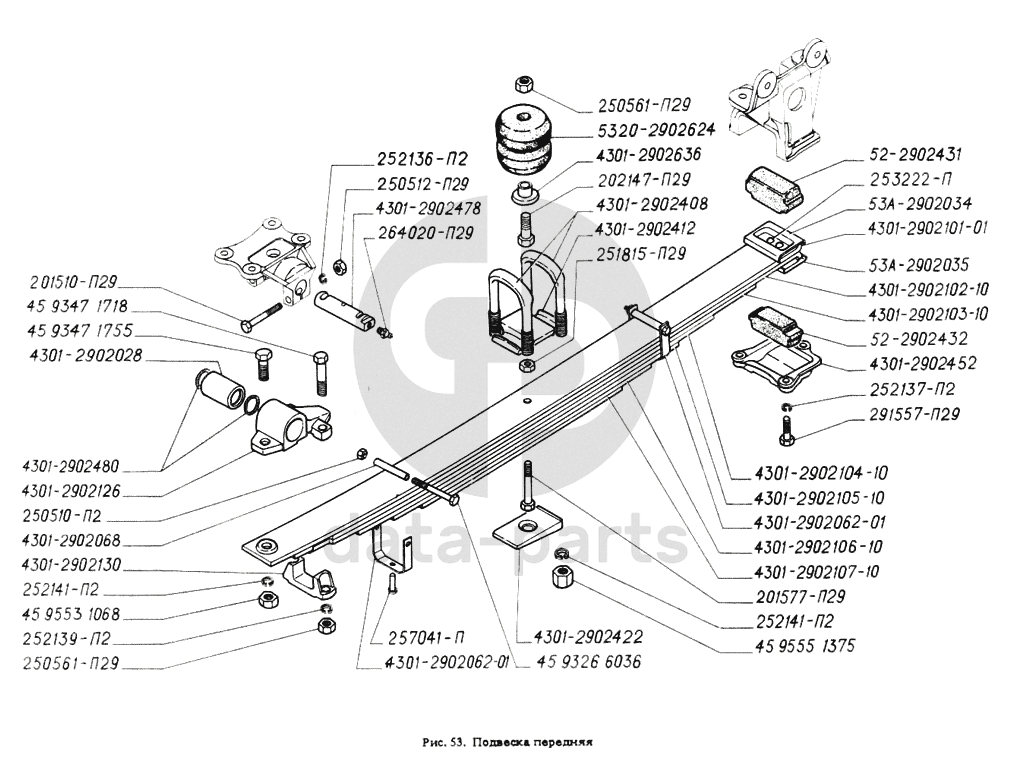 250561-П29
5320-2902624
4301-2902636
202147-П29
4301-2902408
4301-2902412
251815-П29
252136-П2
250512-П29
4301-2902478
264020-П29
201510-П29
45 9347 1718
45 9347 1755
4301-2902028
4301-2902480
4301-2902126
250510-П2
4301-2902068
4301-2902130
252141-П2
45 9553 1068
252139-П2
250561-П29
257041-П
4301-2902062-01
4301-2902422
45 9326 6036
52-2902431
253222-П
53А-2902034
4301-2902101-01
53А-2902035
4301-2902102-10
4301-2902103-10
52-2902432
4301-2902452
252137-П2
291557-П29
4301-2902104-10
4301-2902105-10
4301-2902062-01
4301-2902106-10
4301-2902107-10
201577-П29
252141-П2
45 9555 1375
data-parts

Рис. 53. Подвеска передняя