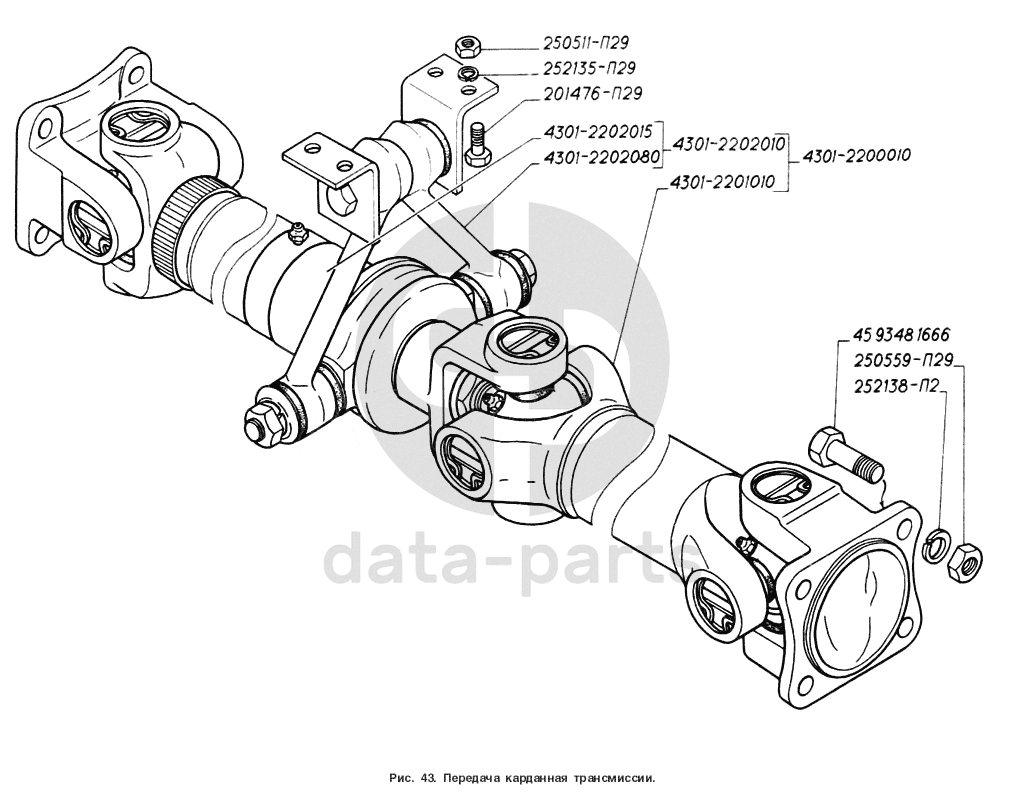 250511-П29
252135-П29
201476-П29
4301-2202015
4301-2202080
4301-2202010
4301-2200010
4301-2201010
45 9348 1666
250559-П29
252138-П2
data-parts
Рис. 43. Передача карданная трансмиссии.