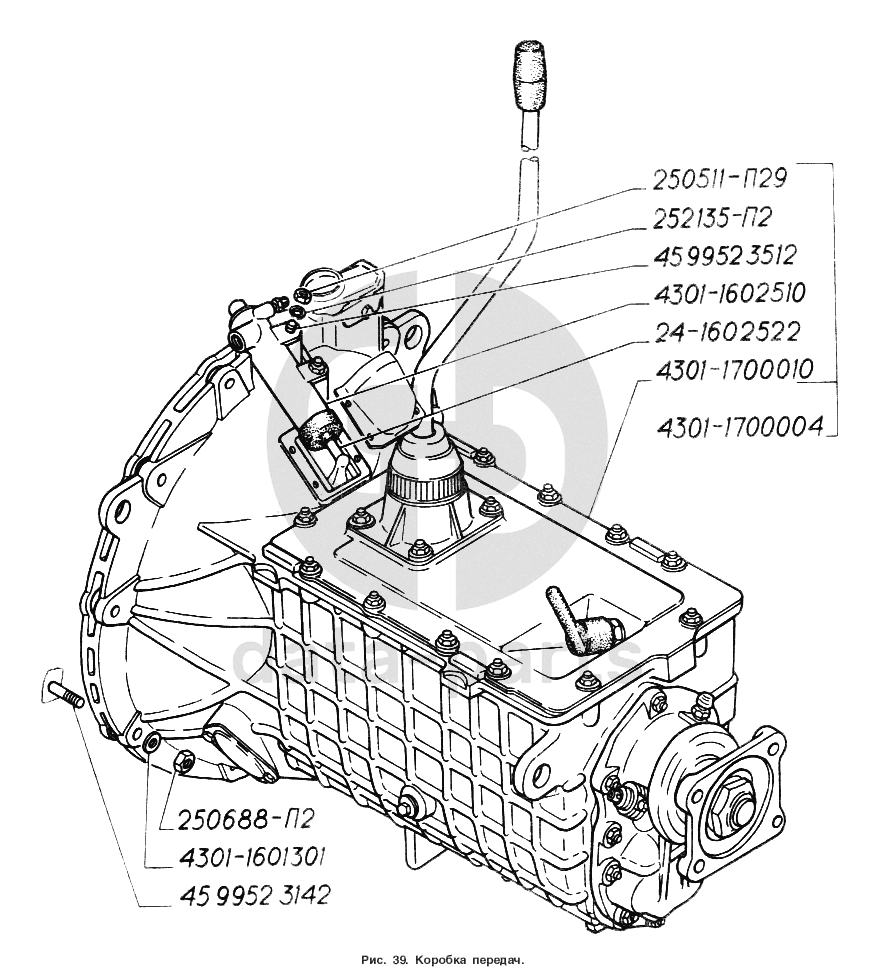 250511-П29
252135-П2
45 9952 3512
4301-1602510
24-1602522
4301-1700010
4301-1700004
250688-П2
4301-1601301
45 9952 3142

Рис. 39. Коробка передач.