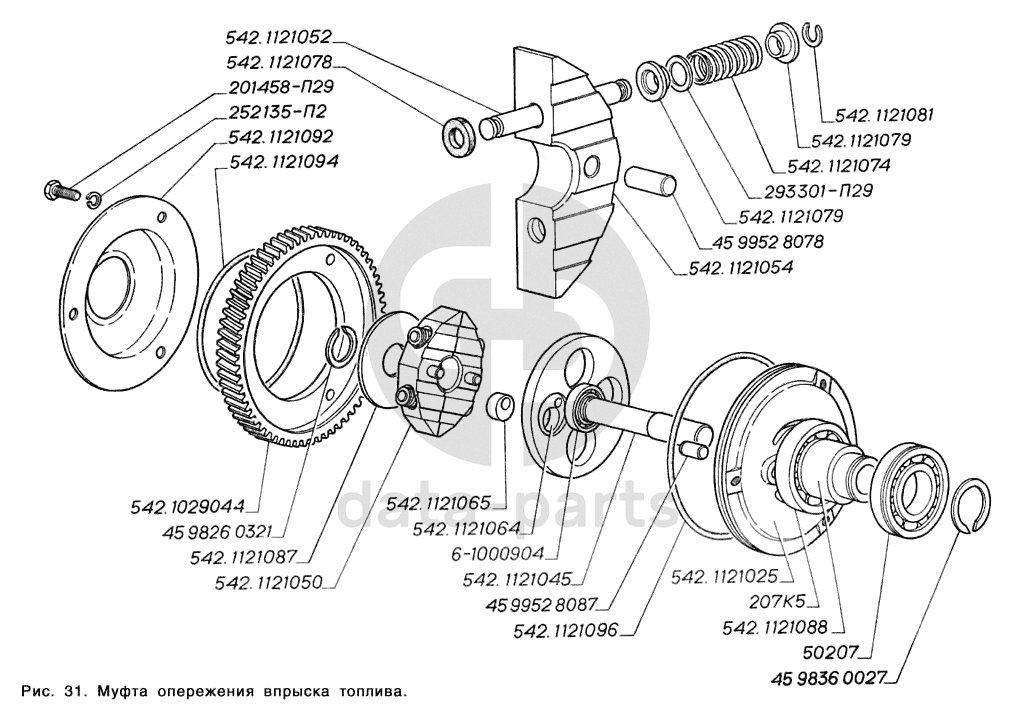 542.1121052
542.1121078
201458-П29
252135-П2
542.1121092
542.1121094
542.1121081
542.1121079
542.1121074
293301-П29
542.1121079
45 9952 8078
542.1121054
542.1029044
45 9826 0321
542.1121087
542.1121050
542.1121065
542.1121064
6-1000904
542.1121045
45 9952 8087
542.1121096
542.1121025
207К5
542.1121088
50207
45 9836 0027
data parts

Рис. 31. Муфта опережения впрыска топлива.