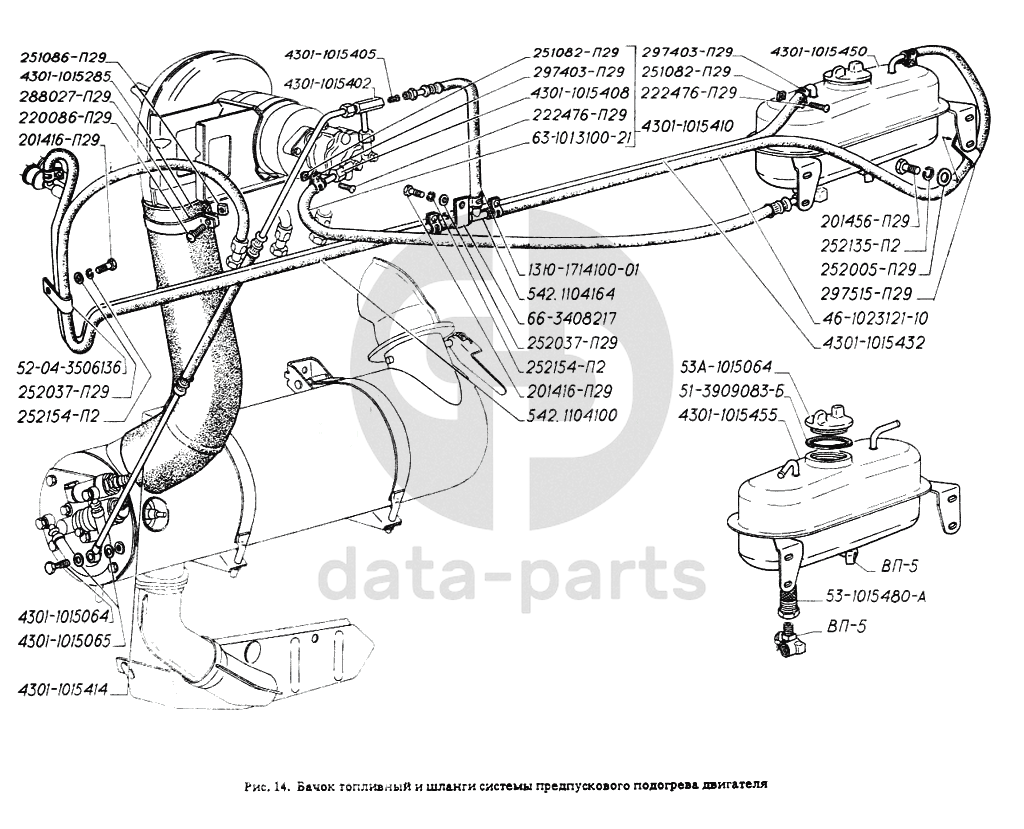 251086-П29
4301-1015285
288027-П29
220086-П29
201416-П29
4301-1015405
4301-1015402
251082-П29
297403-П29
4301-1015408
222476-П29
63-1013100-21
297403-П29
251082-П29
222476-П29
4301-1015410
4301-1015450
201456-П29
252135-П2
252005-П29
297515-П29
46-1023121-10
4301-1015432
1310-1714100-01
542.1104164
66-3408217
252037-П29
252154-П2
201416-П29
542.1104100
52-04-3506136
252037-П29
252154-П2
53А-1015064
51-3909083-Б
4301-1015455
ВП-5
53-1015480-А
ВП-5
4301-1015064
4301-1015065
4301-1015414
data-parts
Рис. 14. Бачок топливный и шланги системы предпускового подогрева двигателя