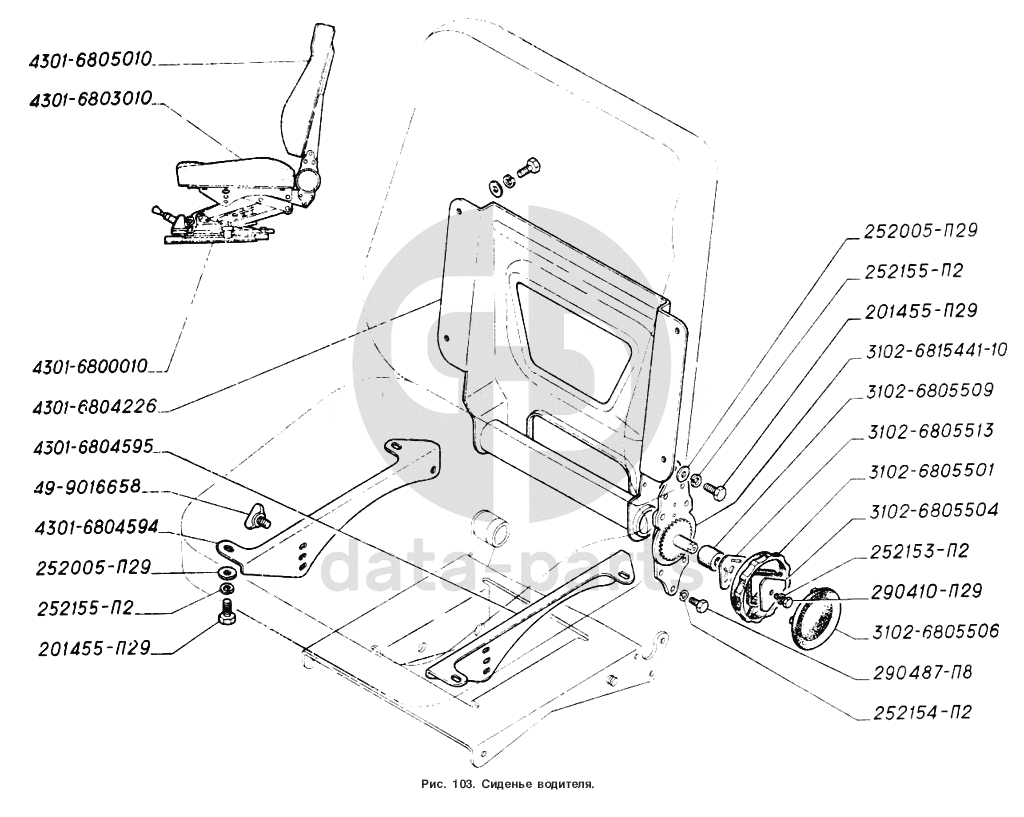 4301-6805010
4301-6803010
4301-6800010
4301-6804226
4301-6804595
49-9016658
4301-6804594
252005-П29
252155-П2
201455-П29
252005-П29
252155-П2
201455-П29
3102-6815441-10
3102-6805509
3102-6805513
3102-6805501
3102-6805504
252153-П2
290410-П29
3102-6805506
290487-П8
252154-П2

data-parts

Рис. 103. Сиденье водителя.