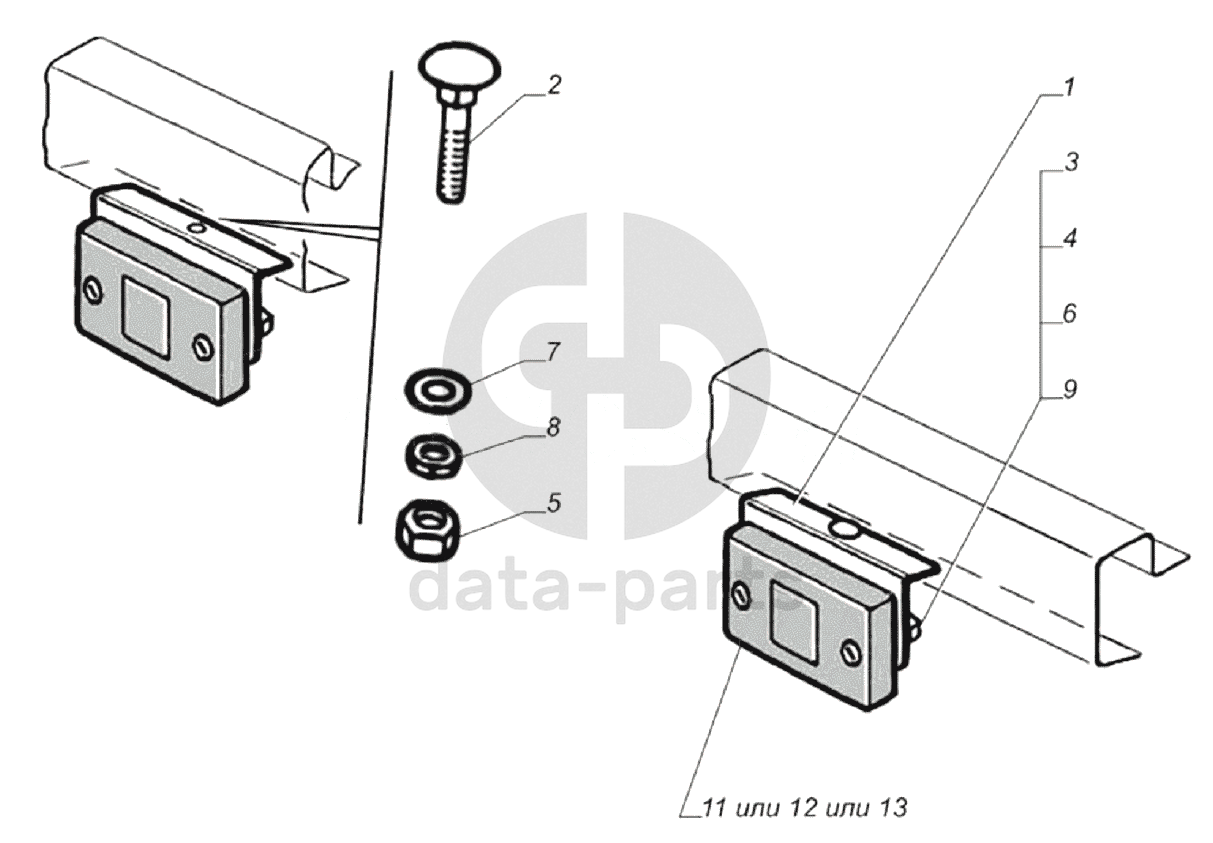 2
1
3
4
6
9
7
8
5
data-parts
11 или 12 или 13