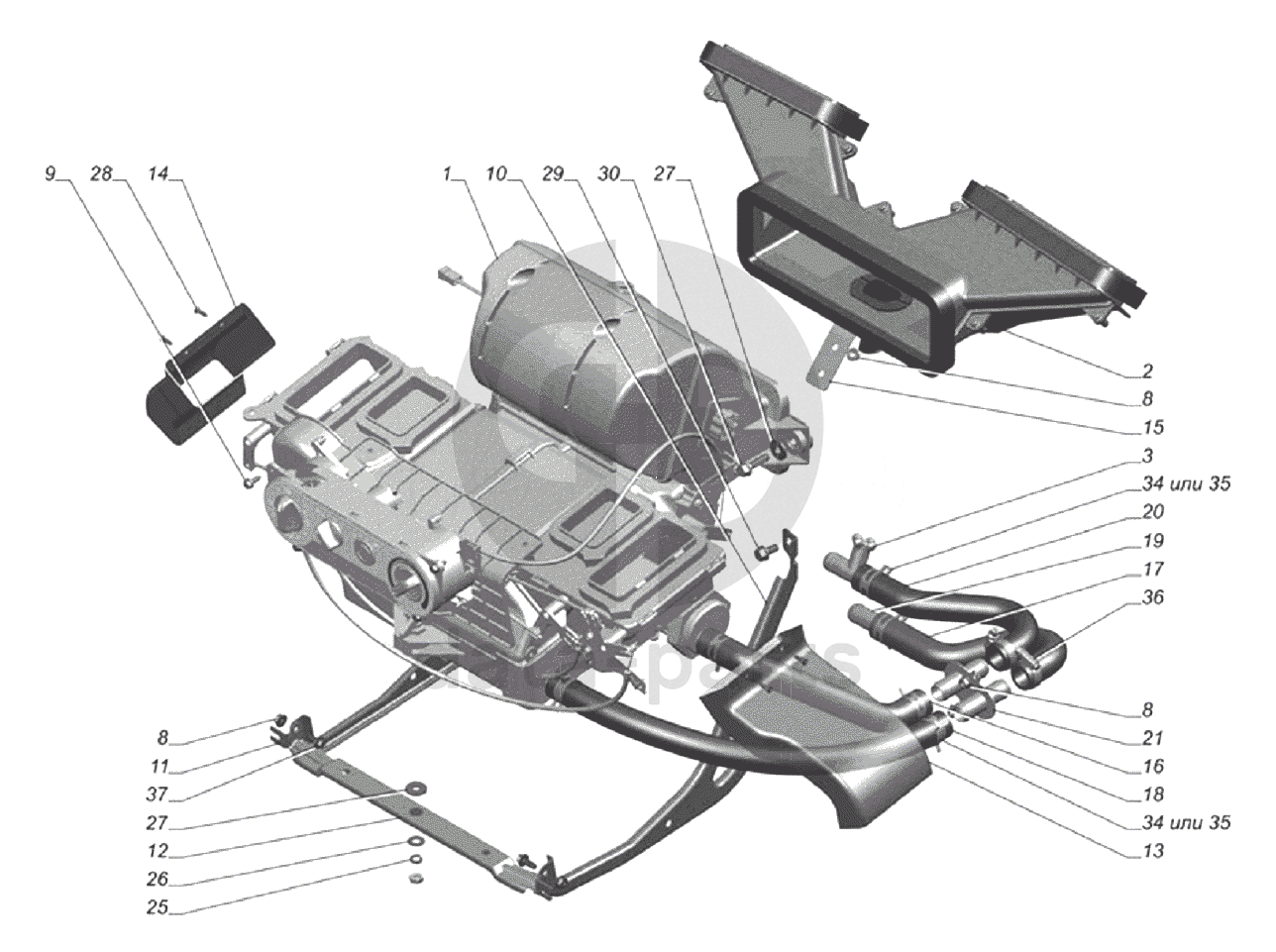 9
28
14
1
10
29
30
27
2
8
15
3
34 или 35
20
19
17
36
8
21
16
18
34 или 35
13
8
11
37
27
12
26
25