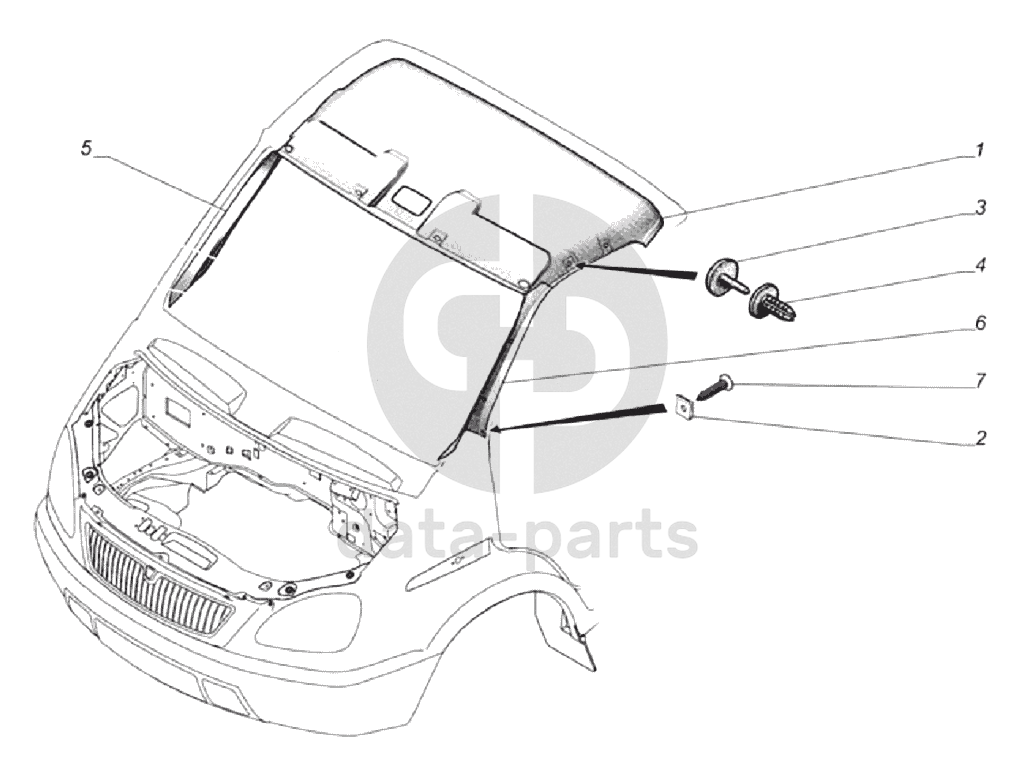 5
1
3
4
6
7
2
data-parts