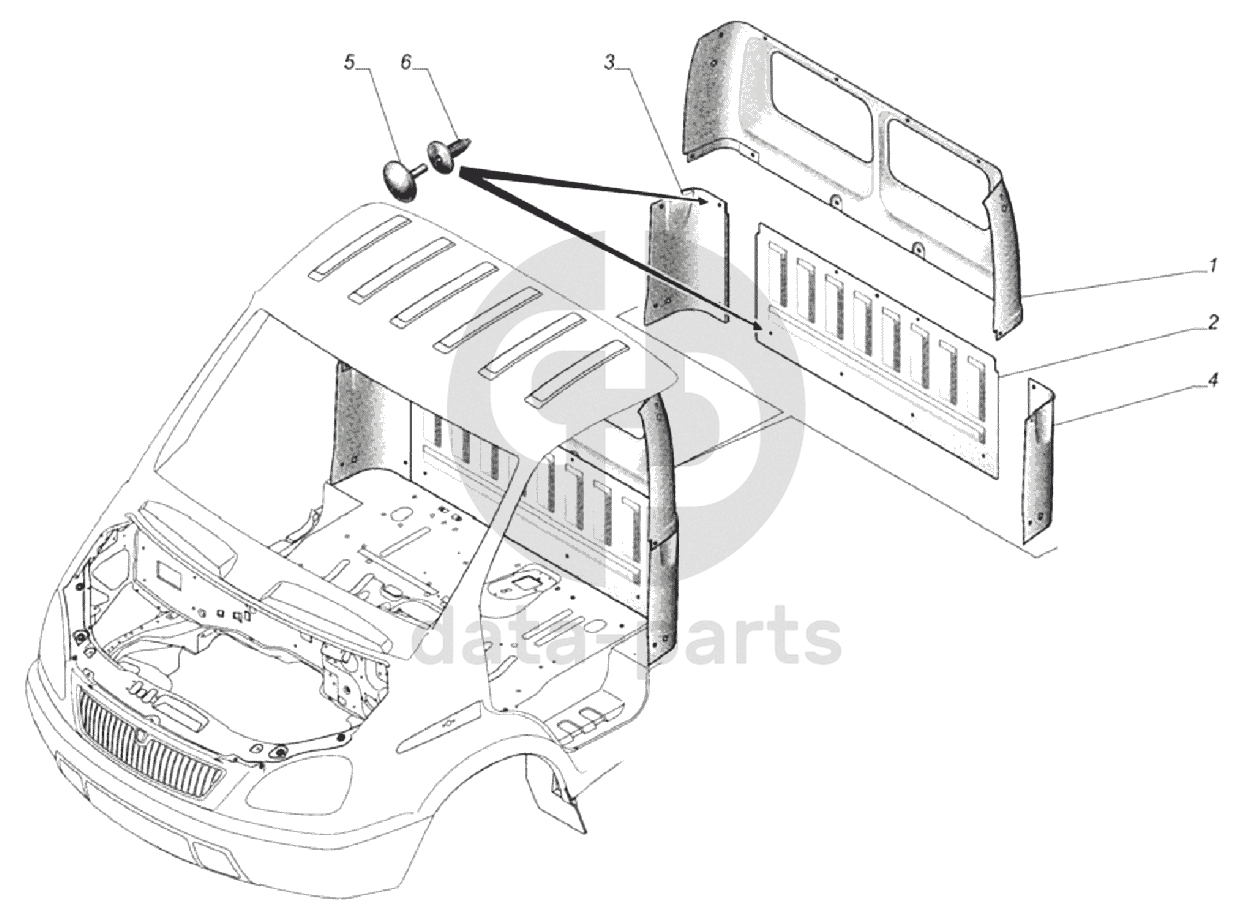 5
6
3
1
2
4
data-parts