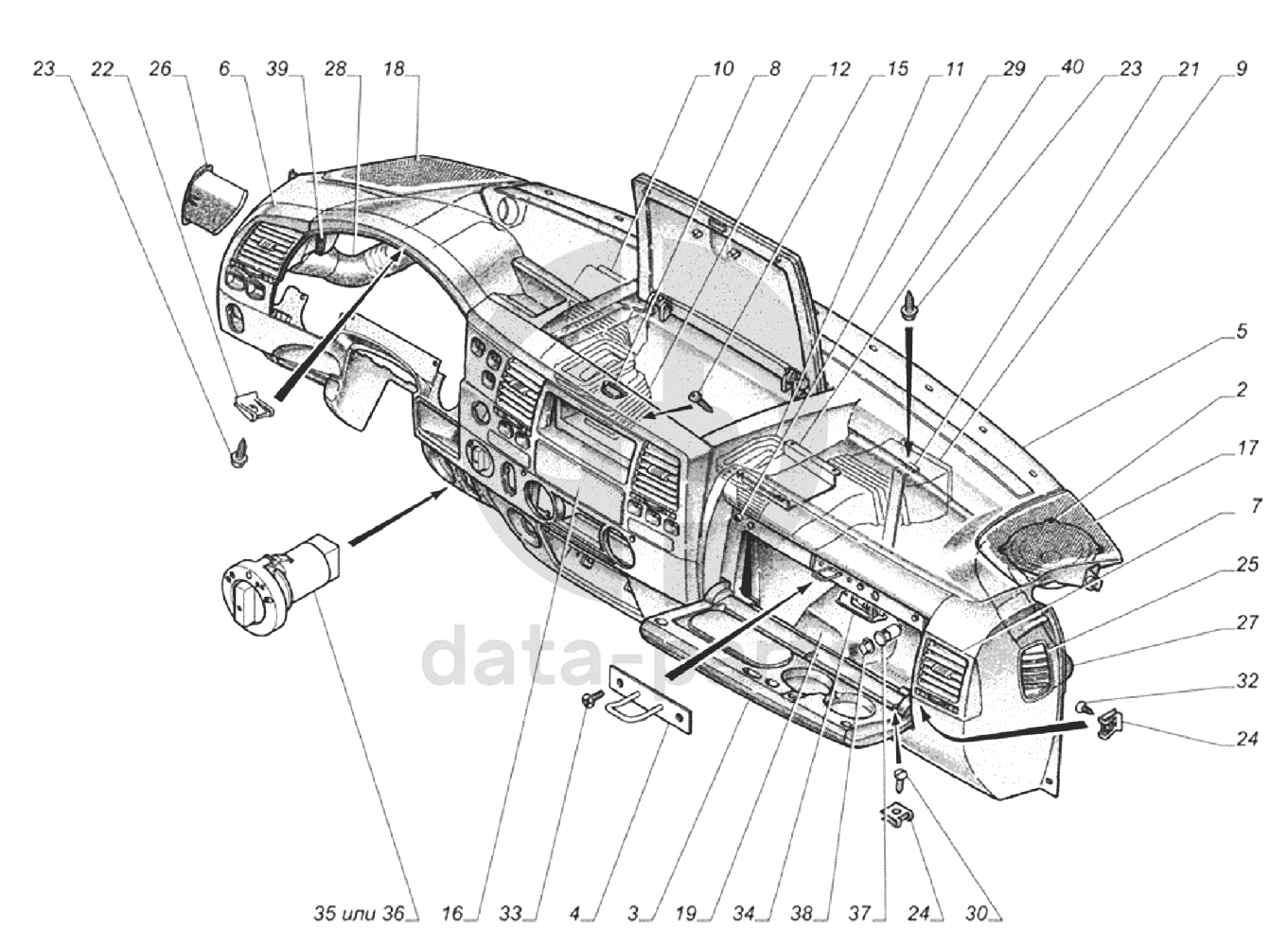 23 22 26 6 39 28 18 10 8 12 15 11 29 40 23 21 9

5
2
17
7
25
27
32
24

35 или 36 16 33 4 3 19 34 38 37 24 30

data-