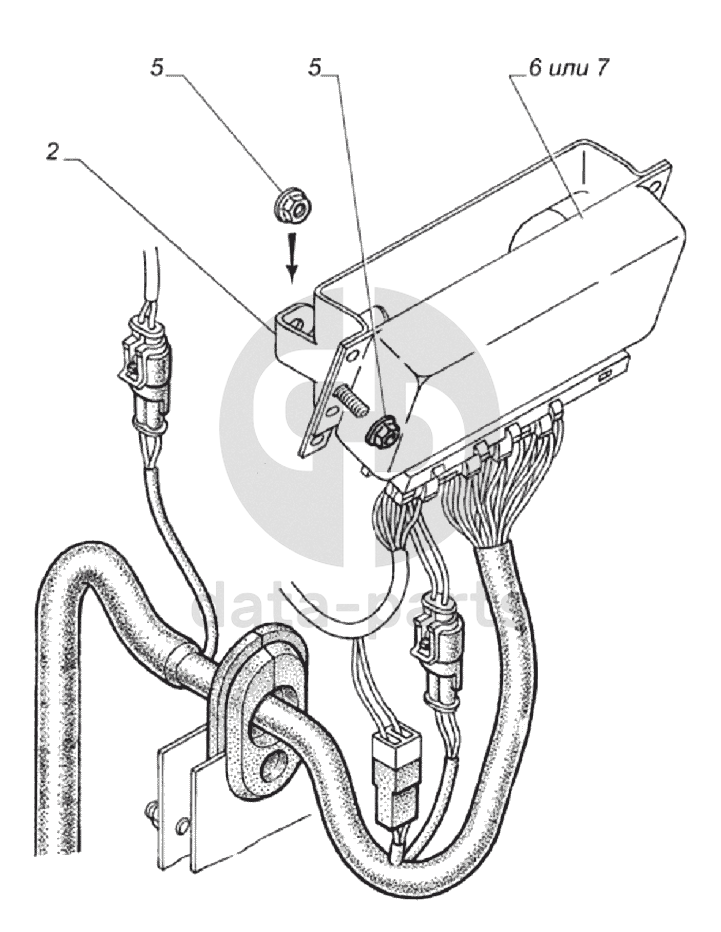 5
5
6 или 7
2
data-parts