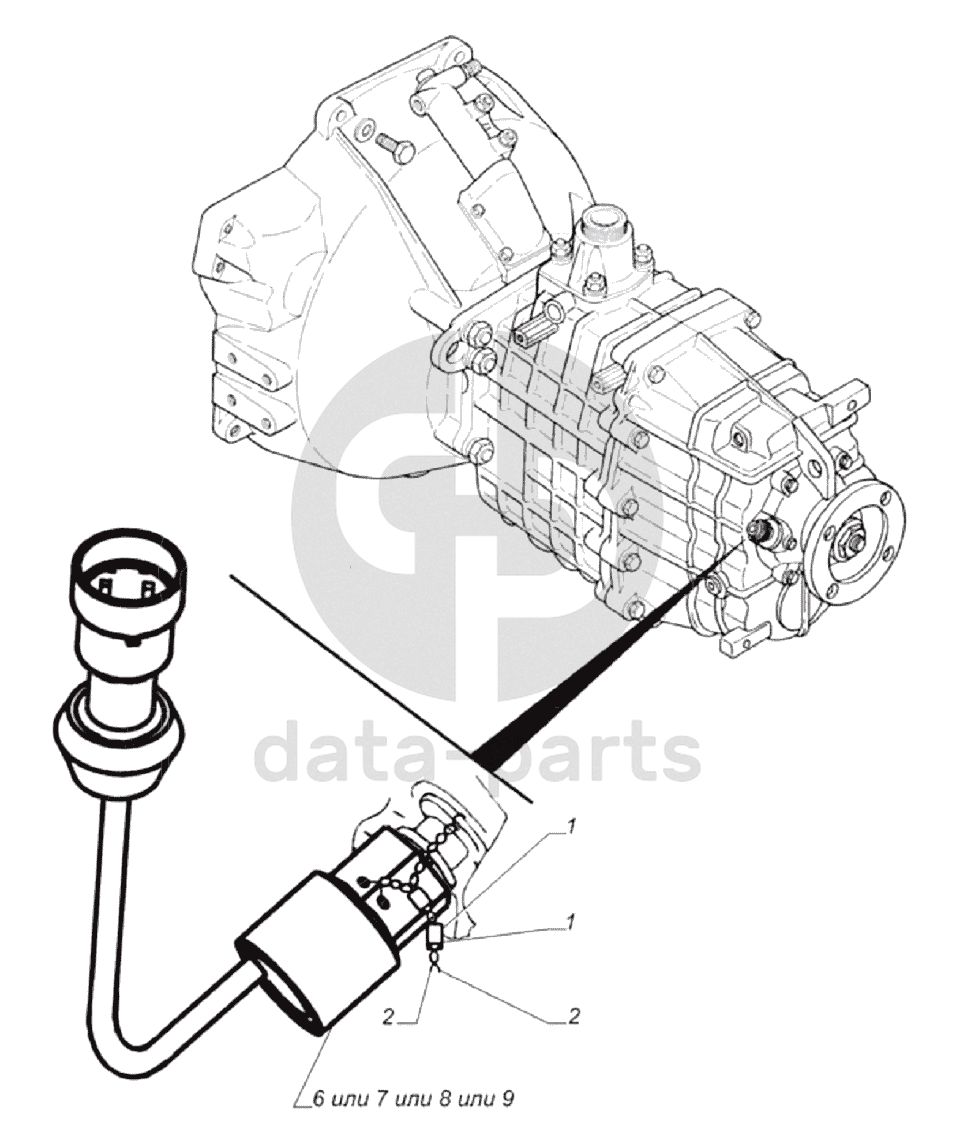 data-parts

1

1

2

2

6 или 7 или 8 или 9