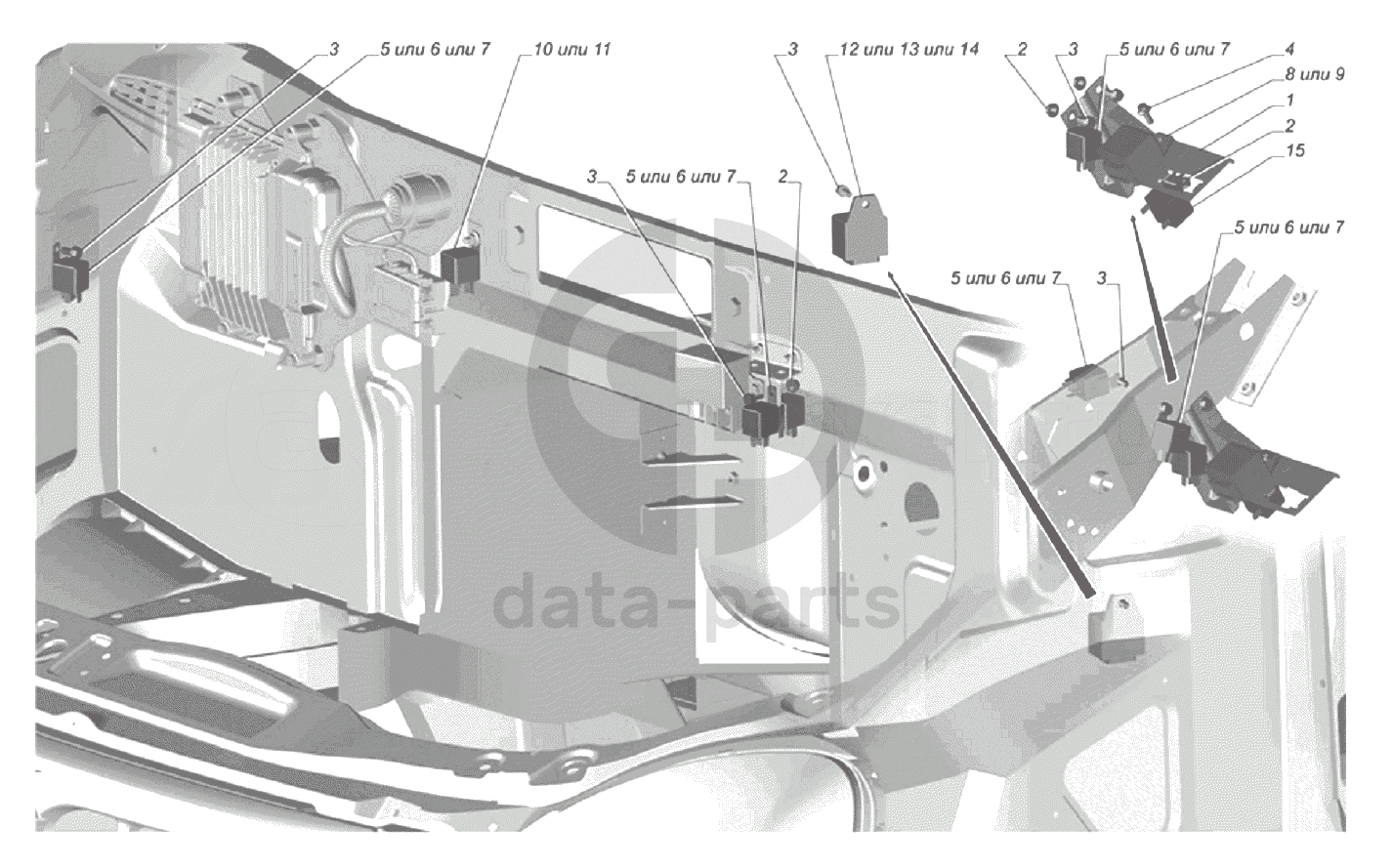 3
5 или 6 или 7
10 или 11
3
12 или 13 или 14
2
3
5 или 6 или 7
4
8 или 9
1
2
15
3
5 или 6 или 7
2
5 или 6 или 7
5 или 6 или 7
3
data-parts