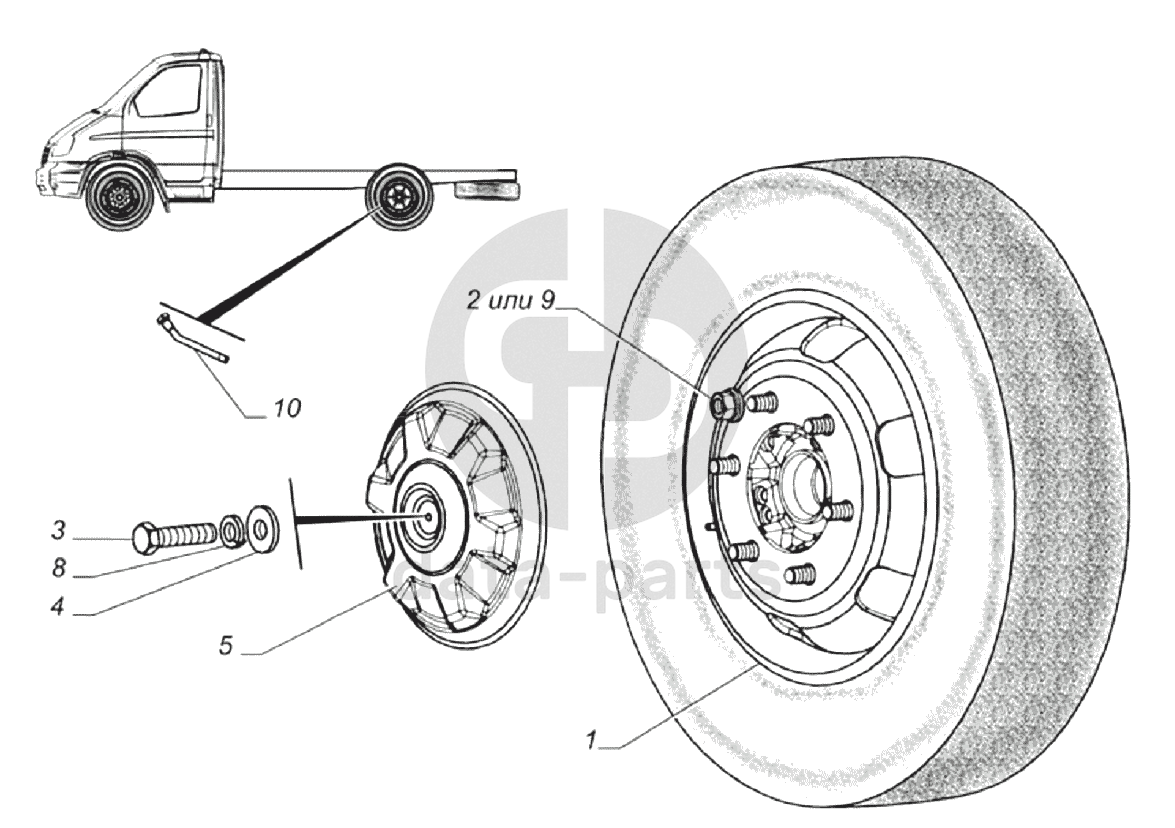 2 или 9
10
3
8
4
5
1
data-parts