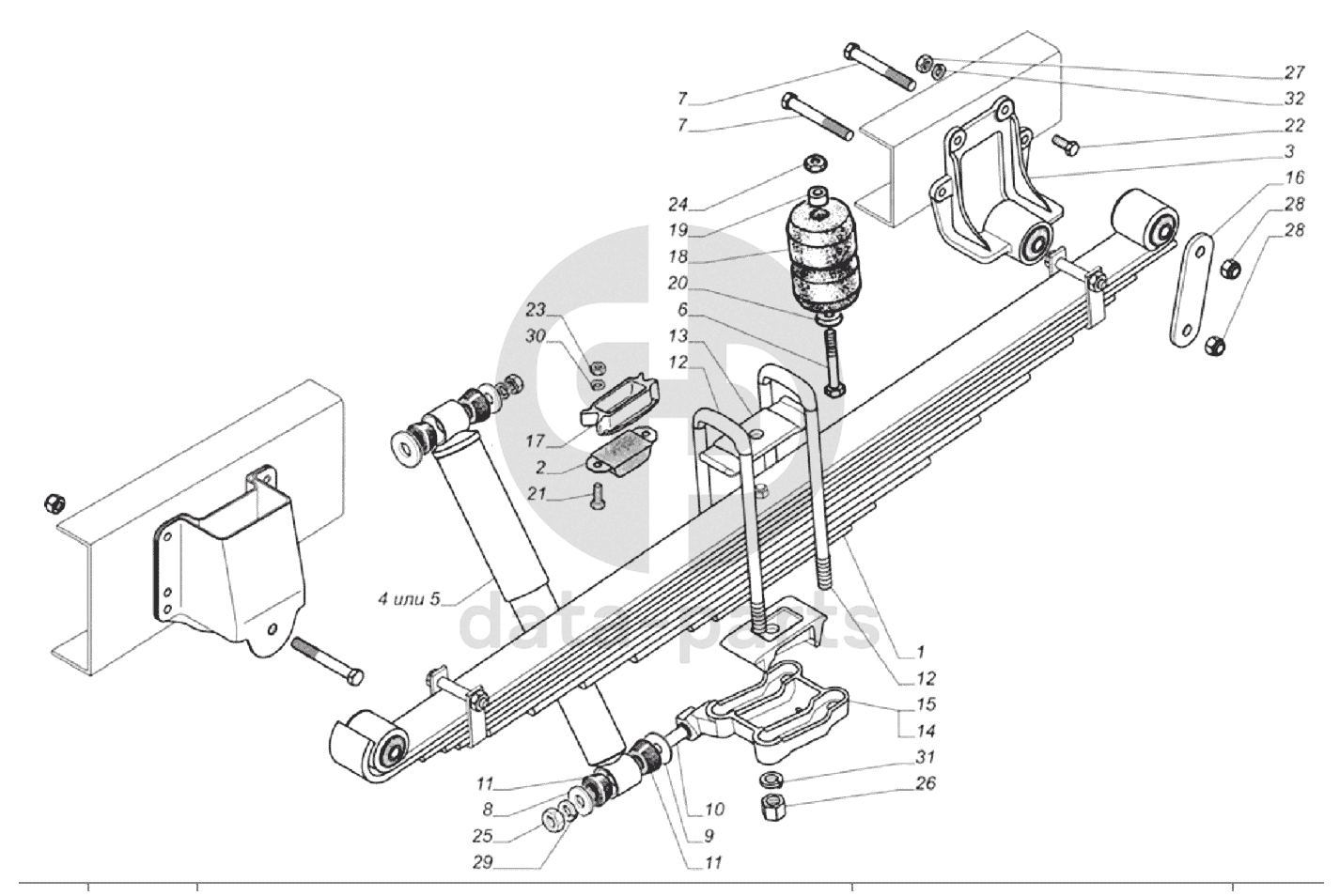 7
7
24
19
18
20
6
13
12
23
30
17
2
21
4 или 5
27
32
22
3
16
28
28
1
12
15
14
31
26
11
8
25
29
10
9
11
data-parts