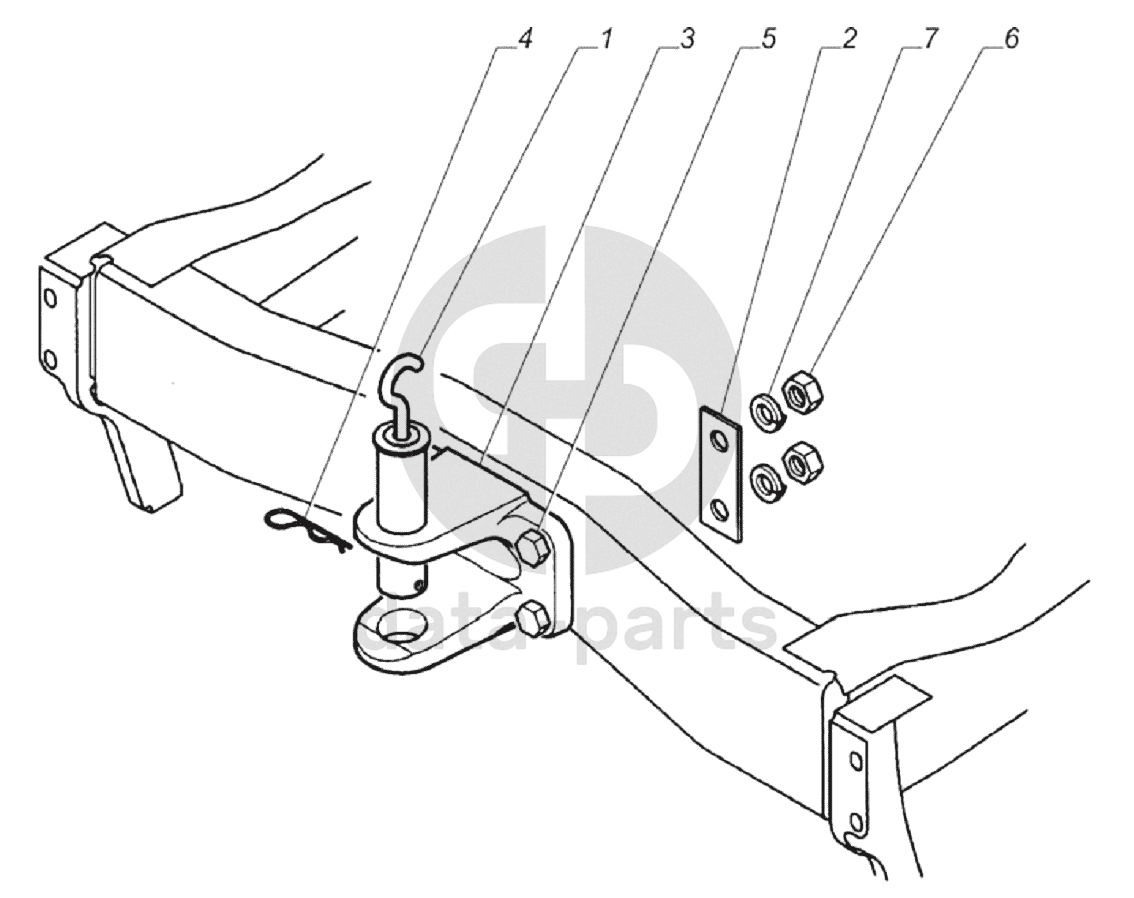 4 1 3 5 2 7 6

data parts