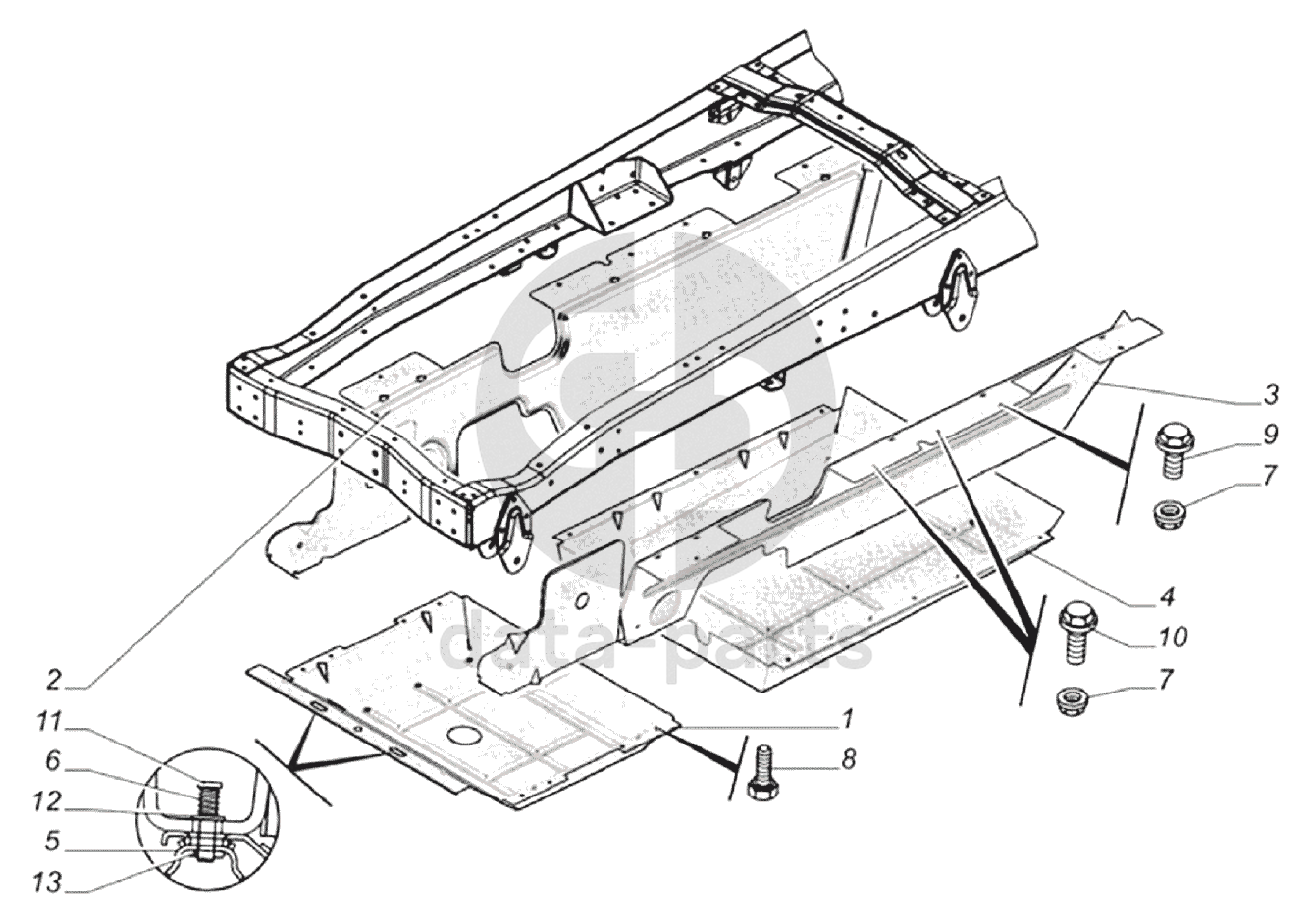 3
9
7
4
10
7
2
1
8
11
6
12
5
13
data-parts