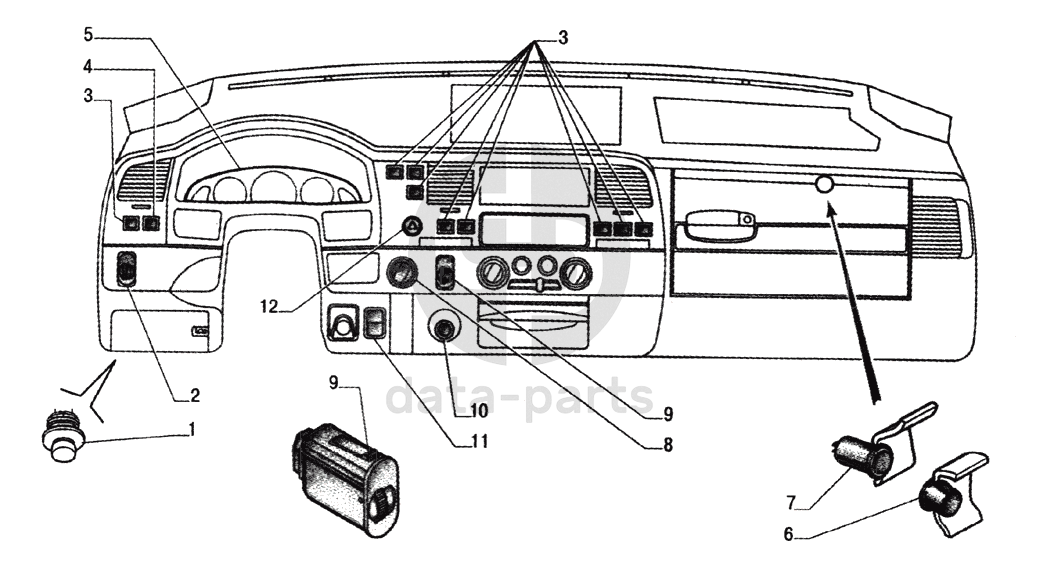 5
4
3
3
12
2
1
9
10
11
9
8
7
6
data-parts