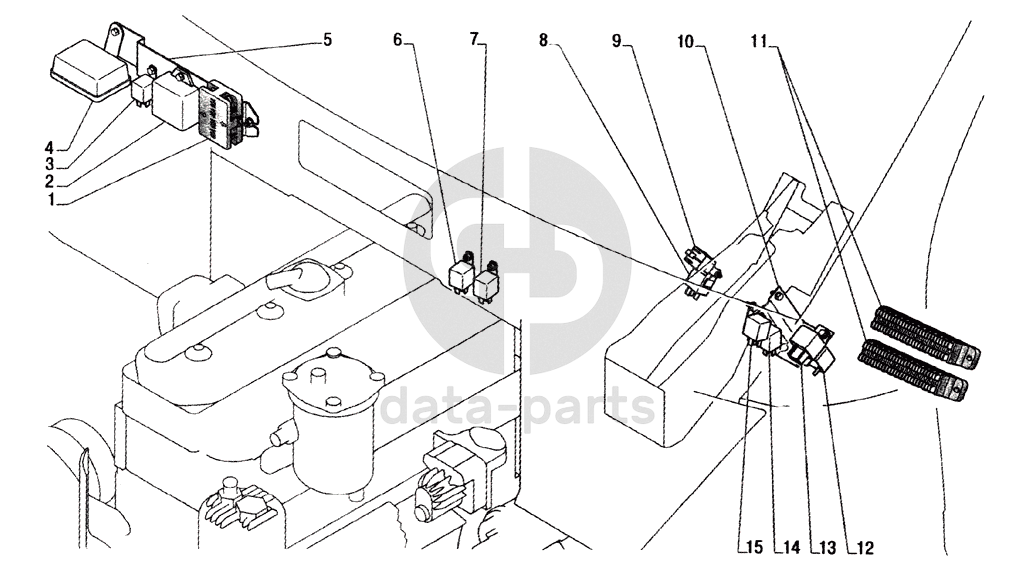 5
6
7
8
9
10
11
4
3
2
1
data-parts
15
14
13
12