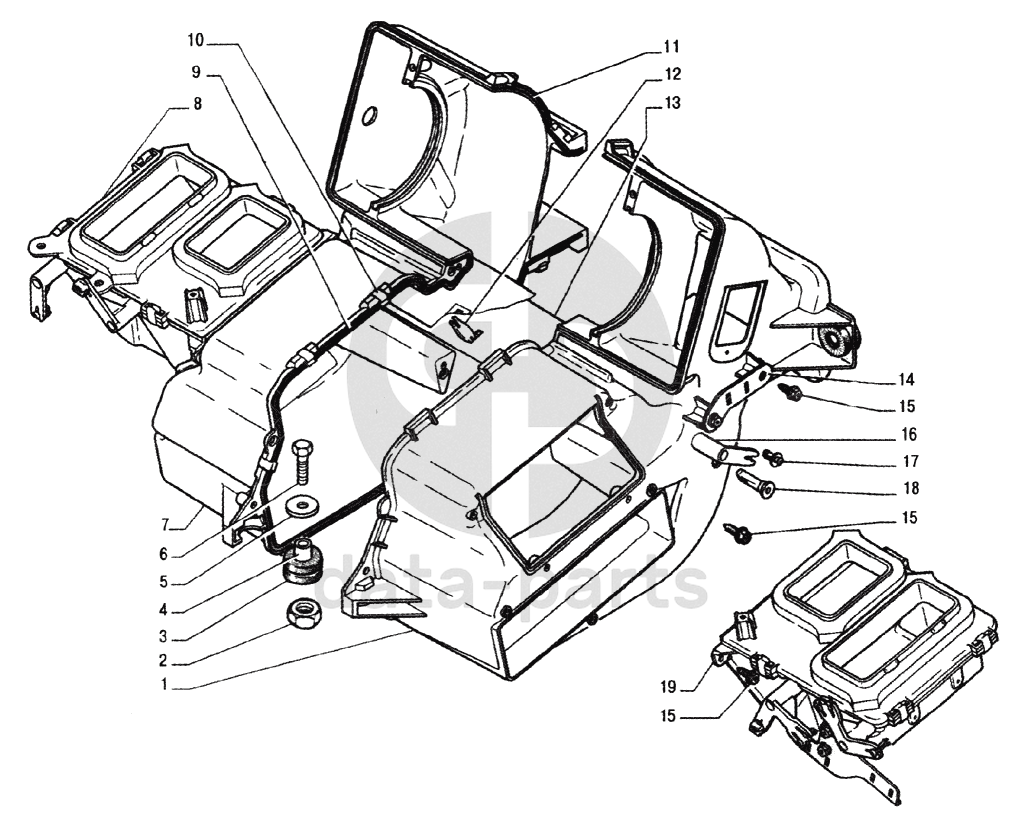 10
9
8
11
12
13
14
15
16
17
18
15
7
6
5
4
3
2
1
19
15
data-parts