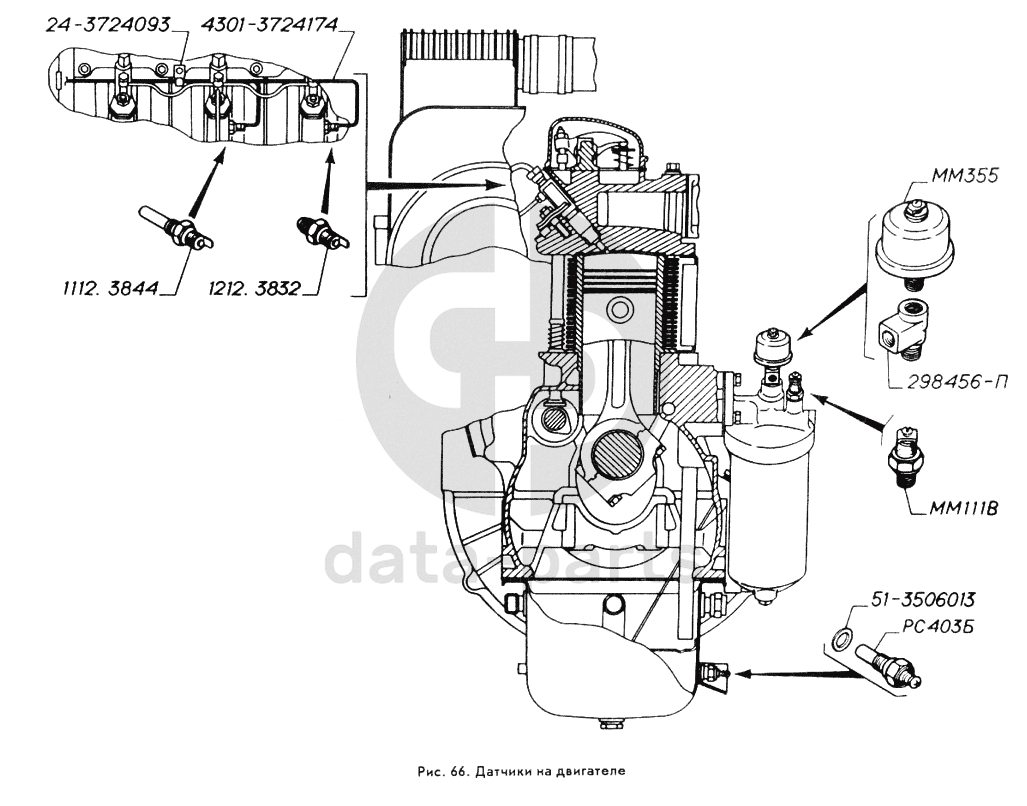 24-3724093
4301-3724174
1112. 3844
1212. 3832
ММ355
298456-П
ММ111В
51-3506013
РС403Б
data-parts
Рис. 66. Датчики на двигателе