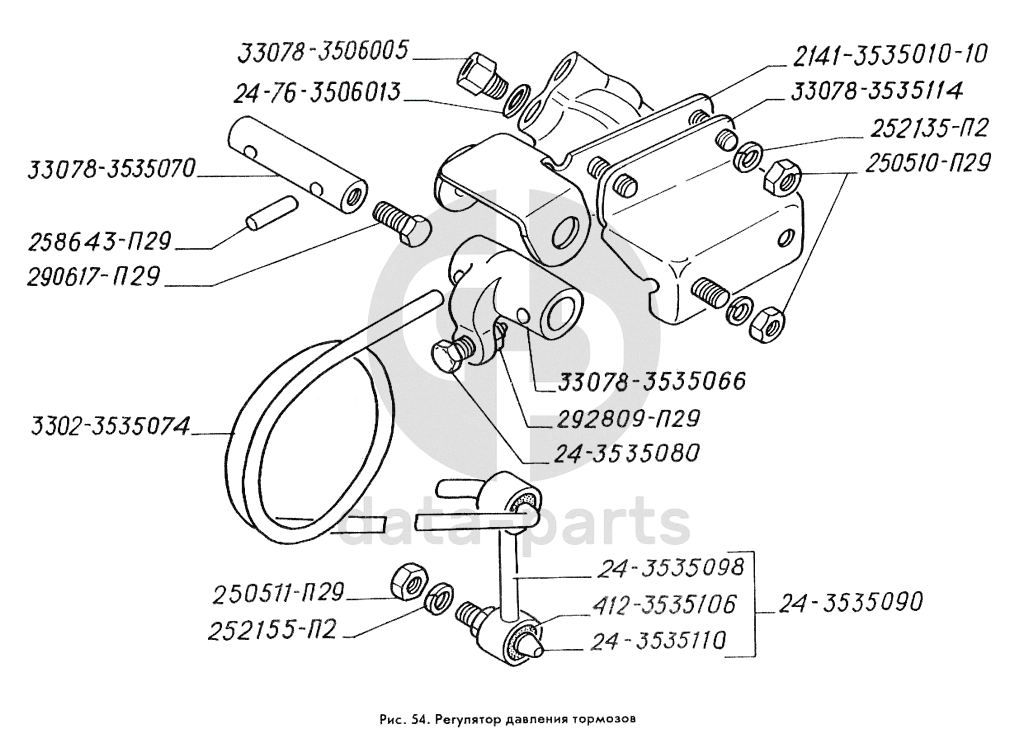 33078-3506005
24-76-3506013
33078-3535070
258643-П29
290617-П29
2141-3535010-10
33078-3535114
252135-П2
250510-П29
33078-3535066
292809-П29
24-3535080
3302-3535074
data-parts
24-3535098
412-3535106
24-3535110
24-3535090
250511-П29
252155-П2

Рис. 54. Регулятор давления тормозов