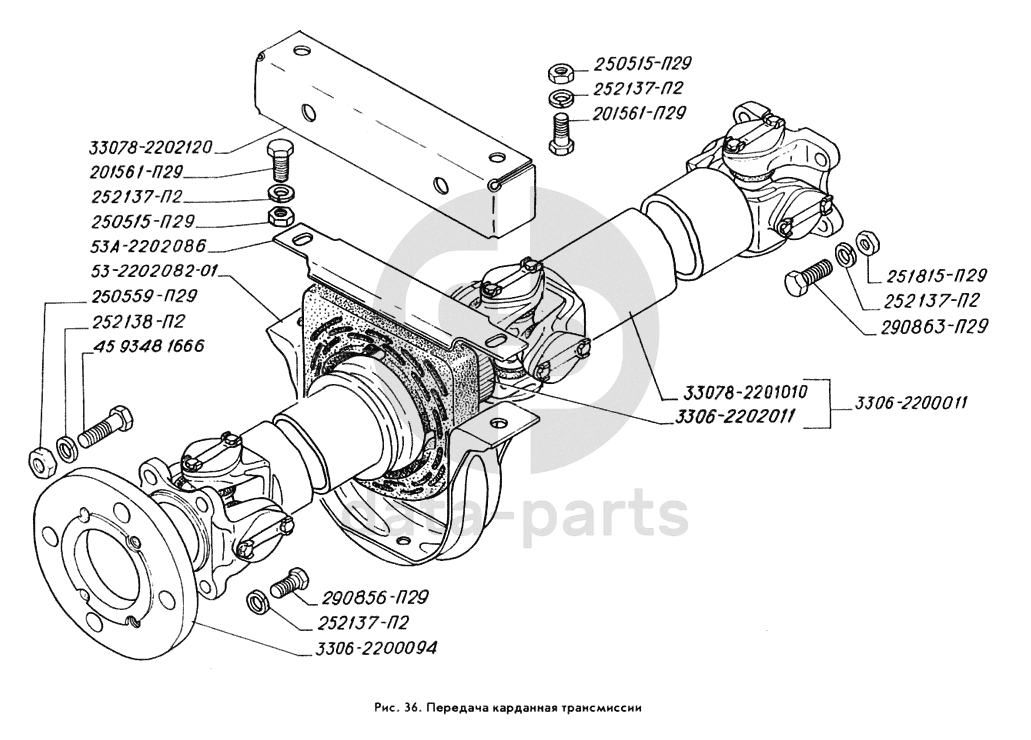 250515-П29
252137-П2
201561-П29
33078-2202120
201561-П29
252137-П2
250515-П29
53А-2202086
53-2202082-01
250559-П29
252138-П2
45 9348 1666
251815-П29
252137-П2
290863-П29
33078-2201010
3306-2202011
3306-2200011
data-parts
290856-П29
252137-П2
3306-2200094

Рис. 36. Передача карданная трансмиссии