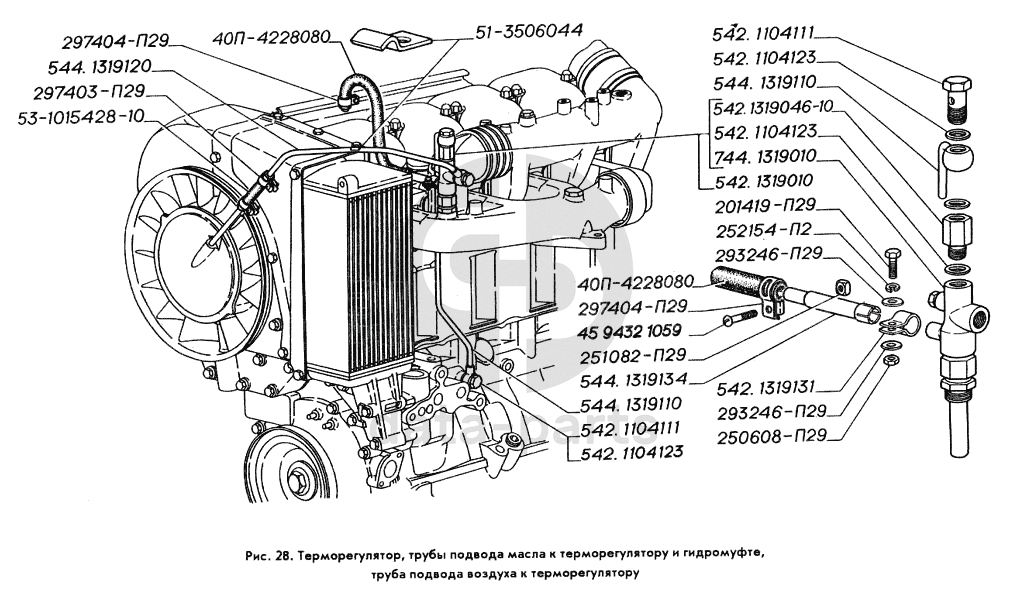 297404-П29
40П-4228080
51-3506044
544. 1319120
297403-П29
53-1015428-10
542. 1104111
542. 1104123
544. 1319110
542. 1319046-10
542. 1104123
744. 1319010
542. 1319010
201419-П29
252154-П2
293246-П29
40П-4228080
297404-П29
45 9432 1059
251082-П29
544. 1319134
544. 1319110
542. 1104111
542. 1104123
542. 1319131
293246-П29
250608-П29

Рис. 28. Терморегулятор, трубы подвода масла к терморегулятору и гидромуфте, труба подвода воздуха к терморегулятору