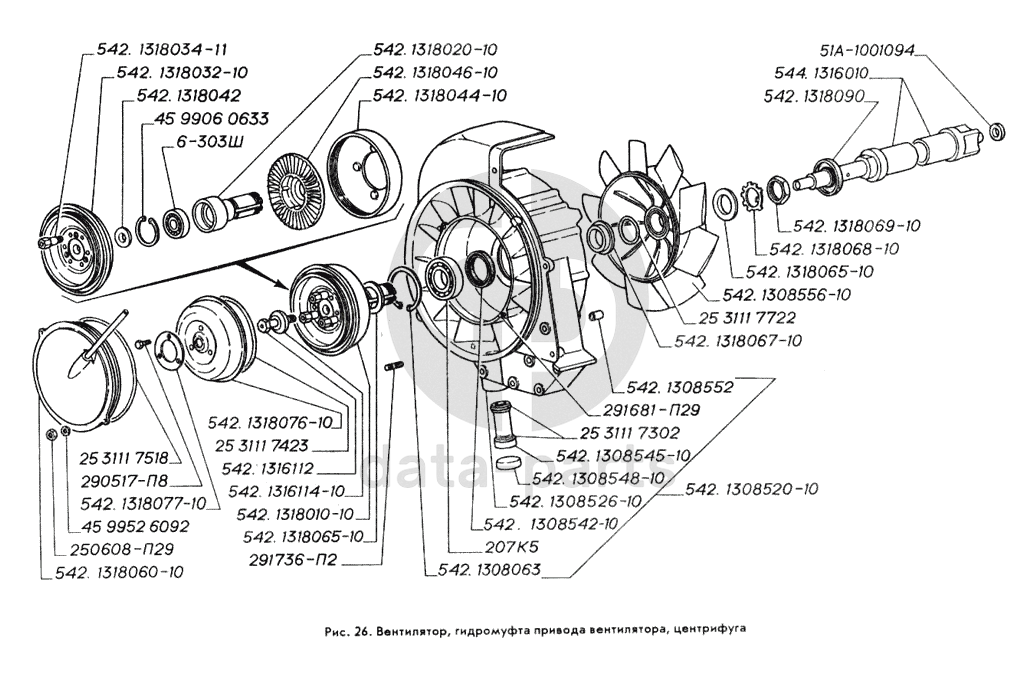 542. 1318034-11
542. 1318032-10
542. 1318042
45 9906 0633
6-303Ш
542. 1318020-10
542. 1318046-10
542. 1318044-10
51А-1001094
544. 1316010
542. 1318090
542. 1318069-10
542. 1318068-10
542. 1318065-10
542. 1308556-10
25 3111 7722
542. 1318067-10
542. 1308552
291681-П29
25 3111 7302
542. 1308545-10
542. 1308548-10
542. 1308526-10
542. 1308520-10
542. 1308542-10
207К5
542. 1308063
542. 1318076-10
25 3111 7423
542. 1316112
542. 1316114-10
542. 1318010-10
542. 1318065-10
291736-П2
25 3111 7518
290517-П8
542. 1318077-10
45 9952 6092
250608-П29
542. 1318060-10
data parts

Рис. 26. Вентилятор, гидромуфта привода вентилятора, центрифуга