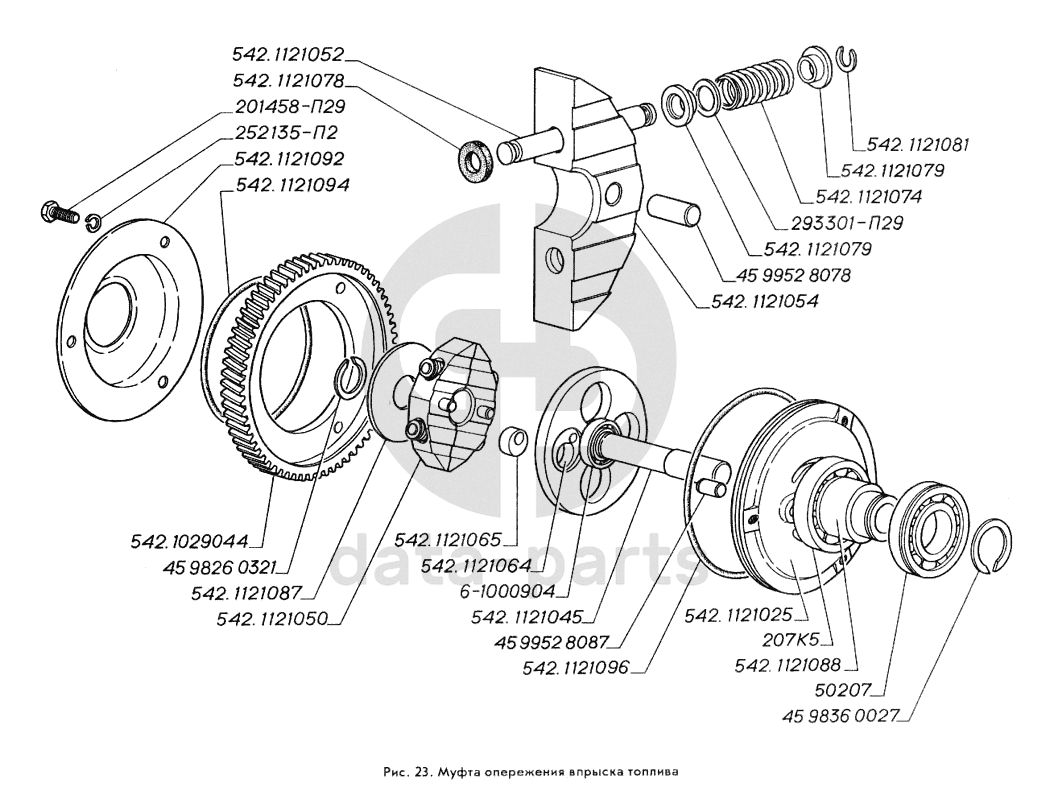 542.1121052
542.1121078
201458-П29
252135-П2
542.1121092
542.1121094

542.1121081
542.1121079
542.1121074
293301-П29
542.1121079
45 9952 8078
542.1121054

542.1029044
45 9826 0321
542.1121087
542.1121050

542.1121065
542.1121064
6-1000904
542.1121045
45 9952 8087
542.1121096

542.1121025
207К5
542.1121088
50207
45 9836 0027

data parts

Рис. 23. Муфта опережения впрыска топлива