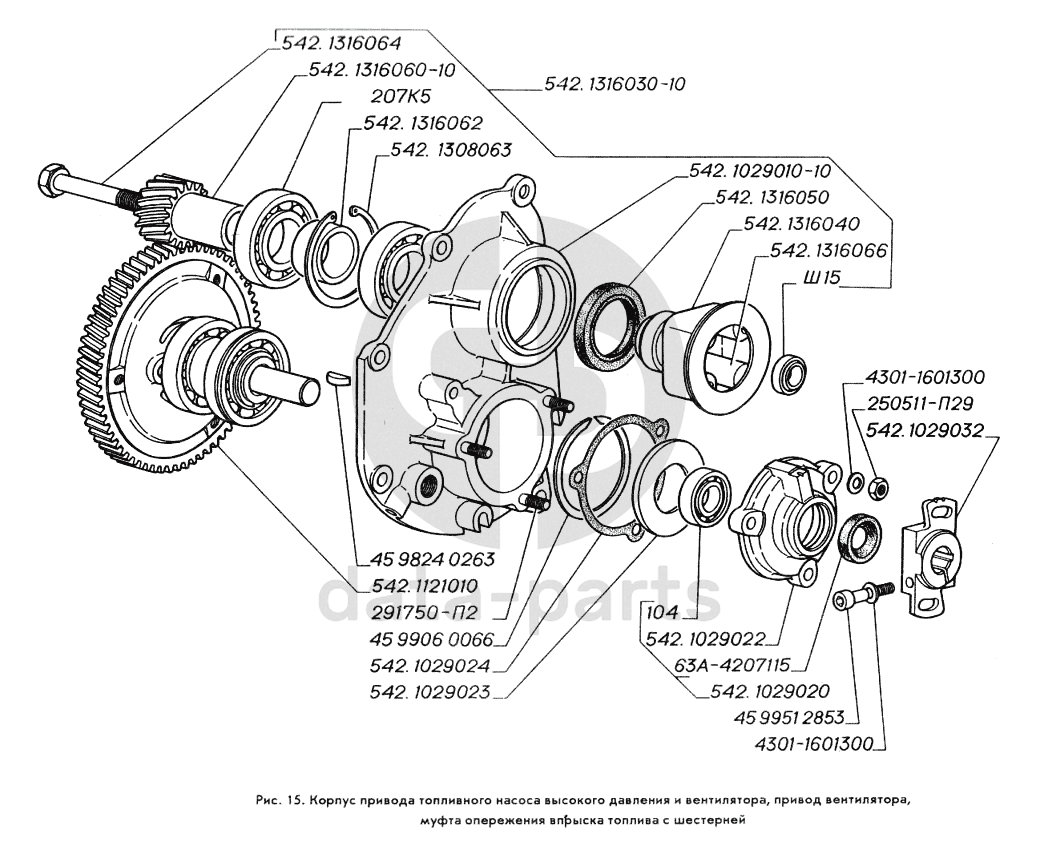 542. 1316064
542. 1316060-10
207К5
542. 1316062
542. 1308063
542. 1316030-10
542. 1029010-10
542. 1316050
542. 1316040
542. 1316066
Ш15
4301-1601300
250511-П29
542. 1029032
45 9824 0263
542. 1121010
291750-П2
45 9906 0066
542. 1029024
542. 1029023
104
542. 1029022
63А-4207115
542. 1029020
45 9951 2853
4301-1601300
deta-parts

Рис. 15. Корпус привода топливного насоса высокого давления и вентилятора, привод вентилятора, муфта опережения впрыска топлива с шестерней