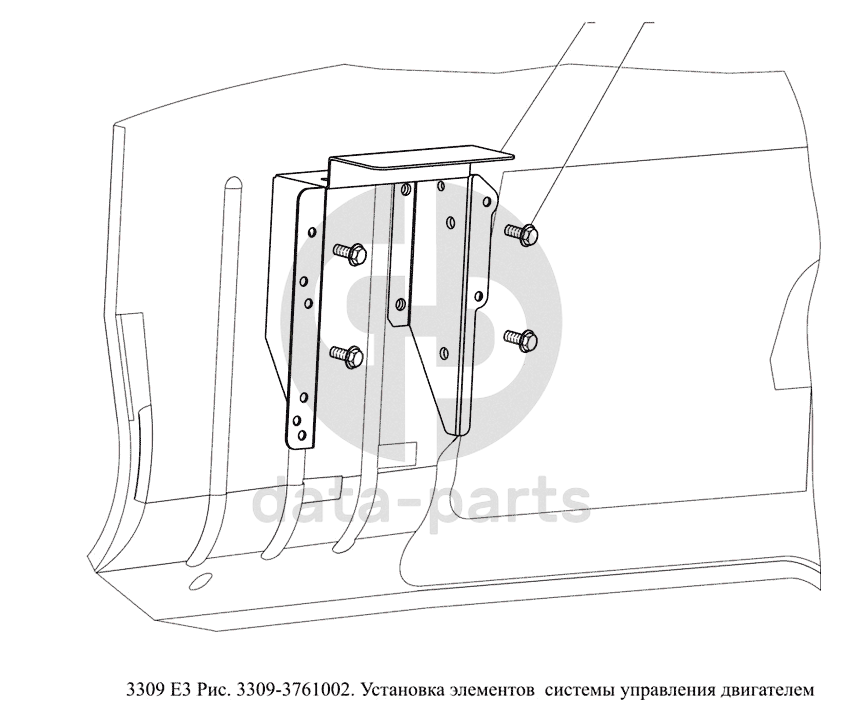 data-parts

3309 Е3 Рис. 3309-3761002. Установка элементов системы управления двигателем