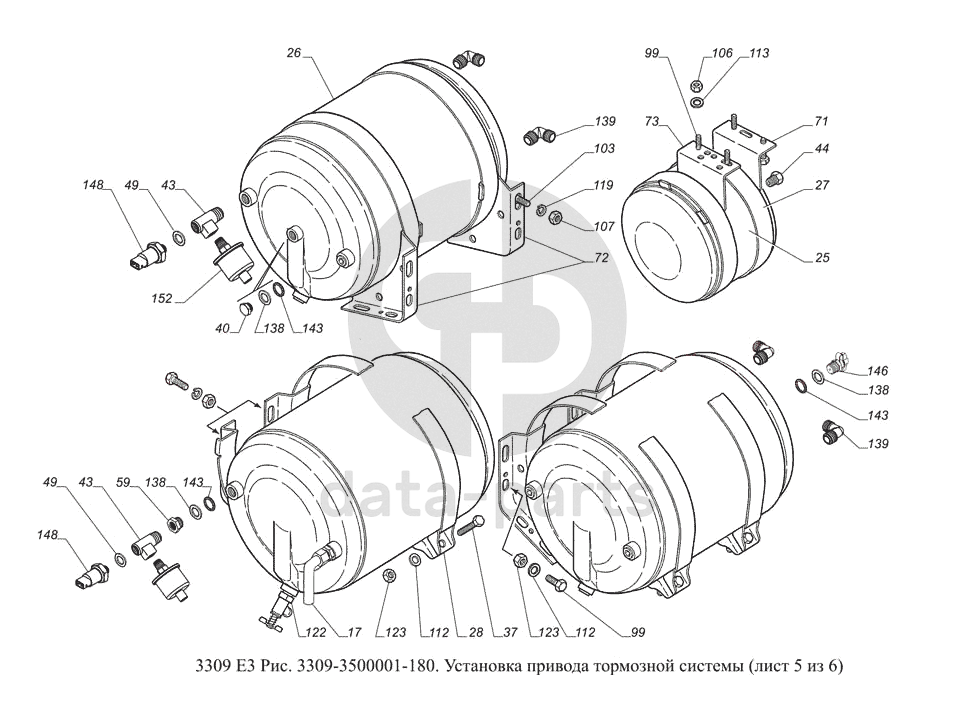 26
139
103
119
107
72
148
49
43
152
40
138
143
99
106
113
73
71
44
27
25
146
138
143
139
49
43
59
138
143
148
122
17
123
112
28
37
123
112
99

data-parts

3309 Е3 Рис. 3309-3500001-180. Установка привода тормозной системы (лист 5 из 6)