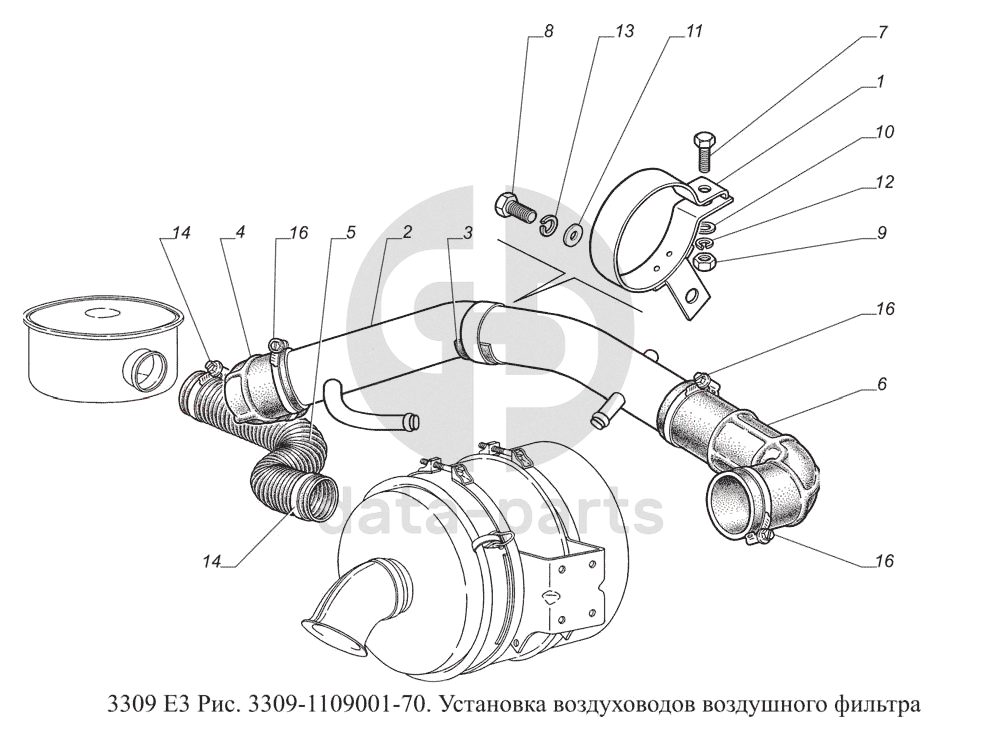 8
13
11
7
1
10
12
9
14
4
16
5
2
3
16
6
14
16
data-parts
3309 Е3 Рис. 3309-1109001-70. Установка воздуховодов воздушного фильтра