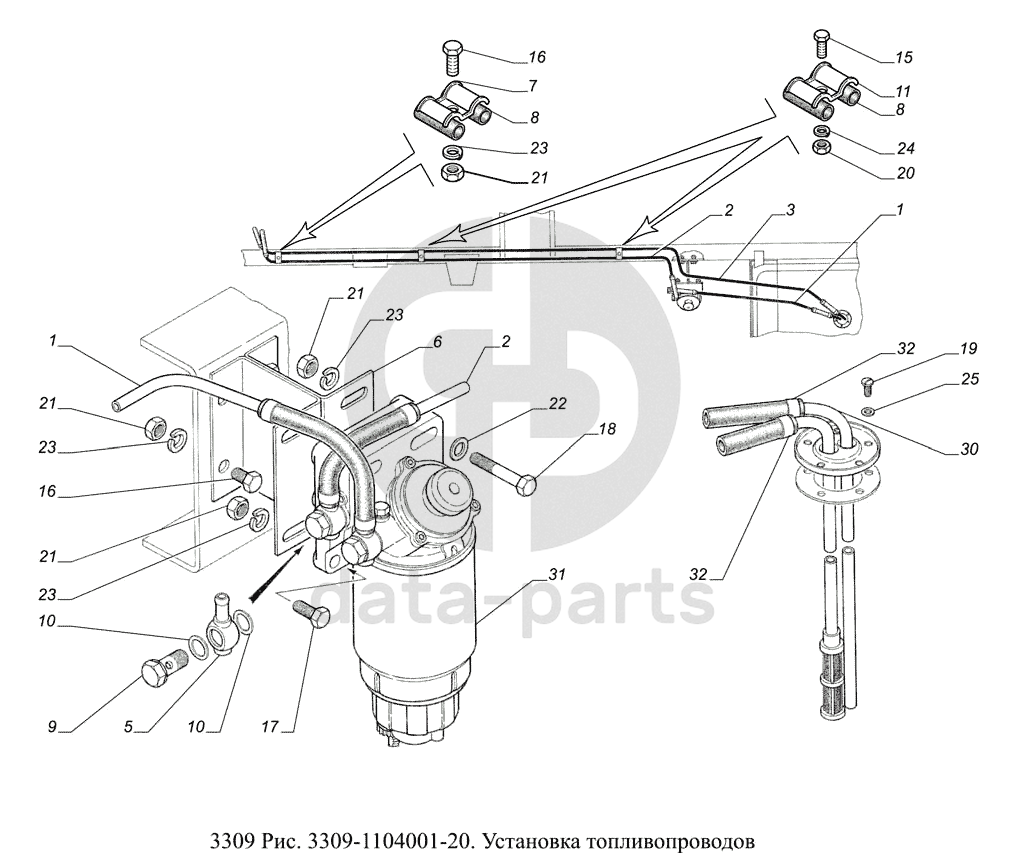 16
7
8
23
21
15
11
8
24
20
2
3
1
21
23
6
2
1
21
23
16
21
23
22
18
32
19
25
30
32
31
10
9
5
10
17
data-parts

3309 Рис. 3309-1104001-20. Установка топливопроводов