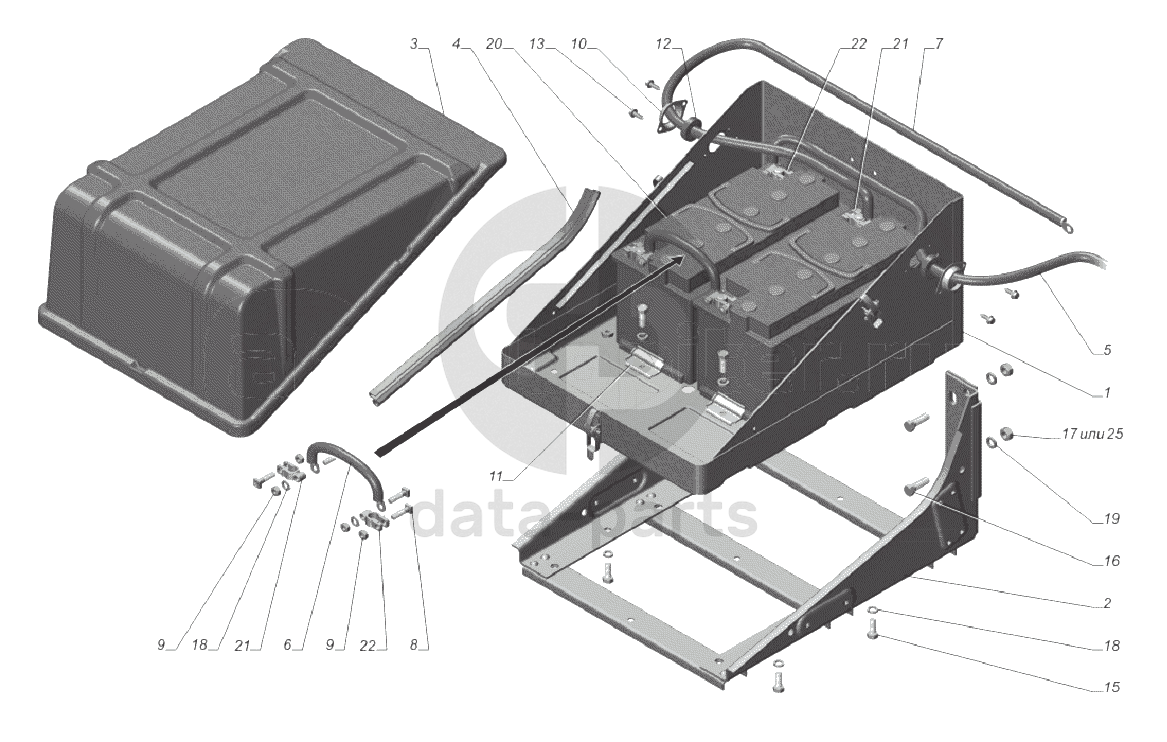 3
4
20
13
10
12
22
21
7
5
1
17 или 25
19
16
2
18
15
11
9
18
21
6
9
22
8
data-parts