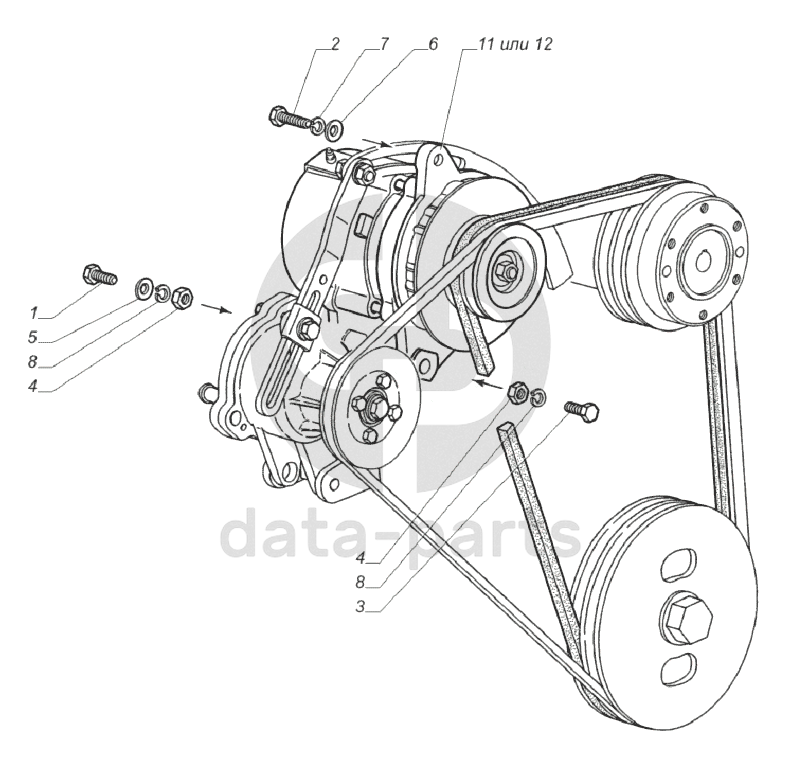 2
7
6
11 или 12
1
5
8
4
4
8
3
data-parts