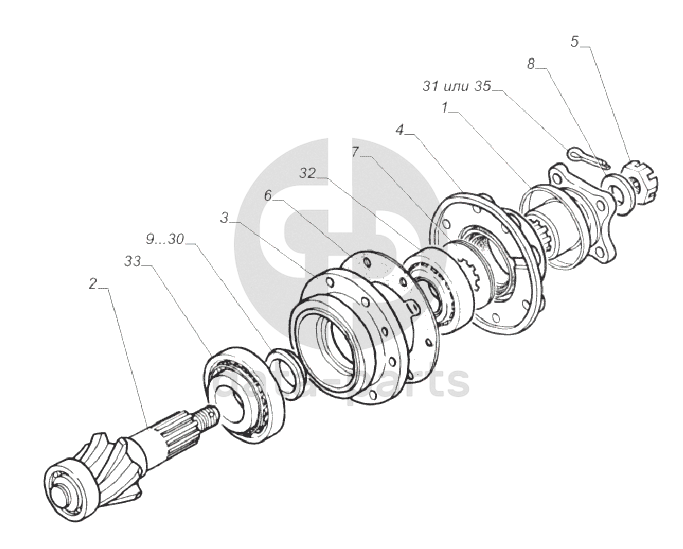 5
8
31 или 35
1
4
7
32
6
3
9...30
33
2
detal-parts