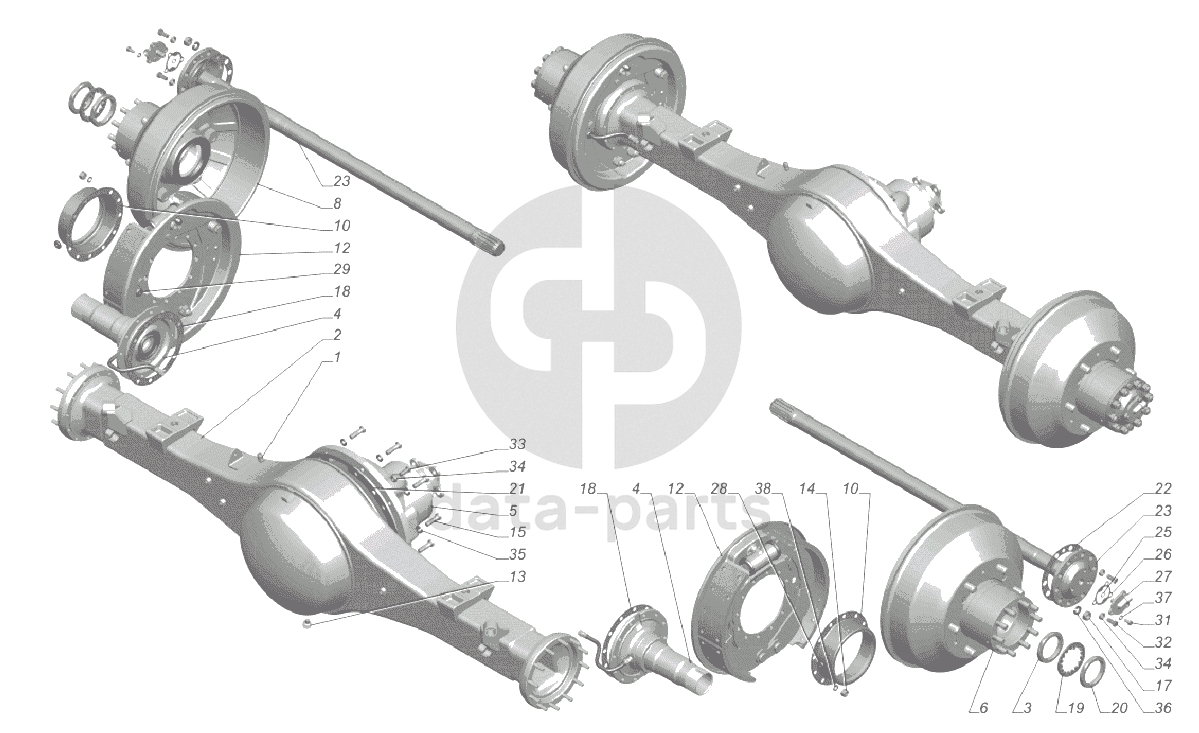 23
8
10
12
29
18
4
2
1
33
34
21
5
15
35
13
18
4
12
28
38
14
10
22
23
25
26
27
37
31
32
34
17
36
6
3
19
20
data-parts