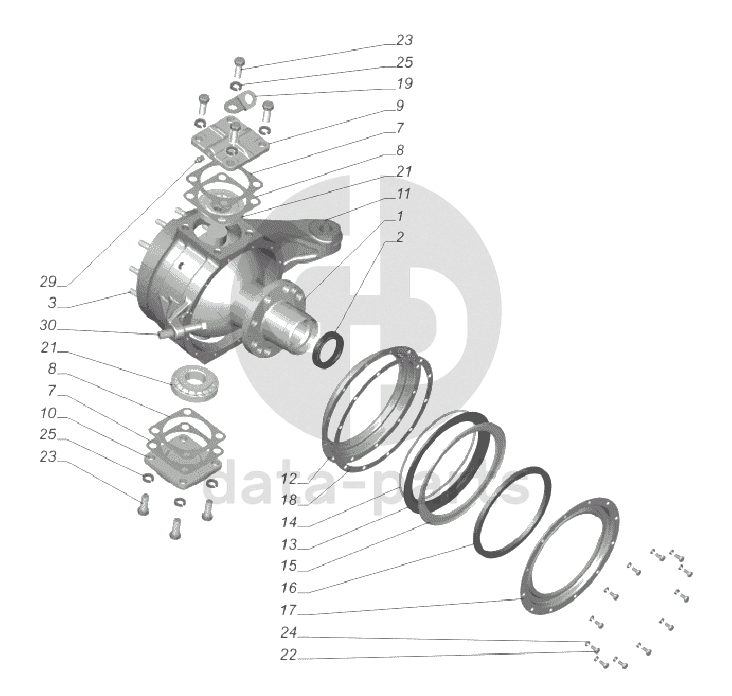 23
25
19
9
7
8
21
11
1
2
29
3
30
21
8
7
10
25
23
12
18
14
13
15
16
17
24
22
data-parts