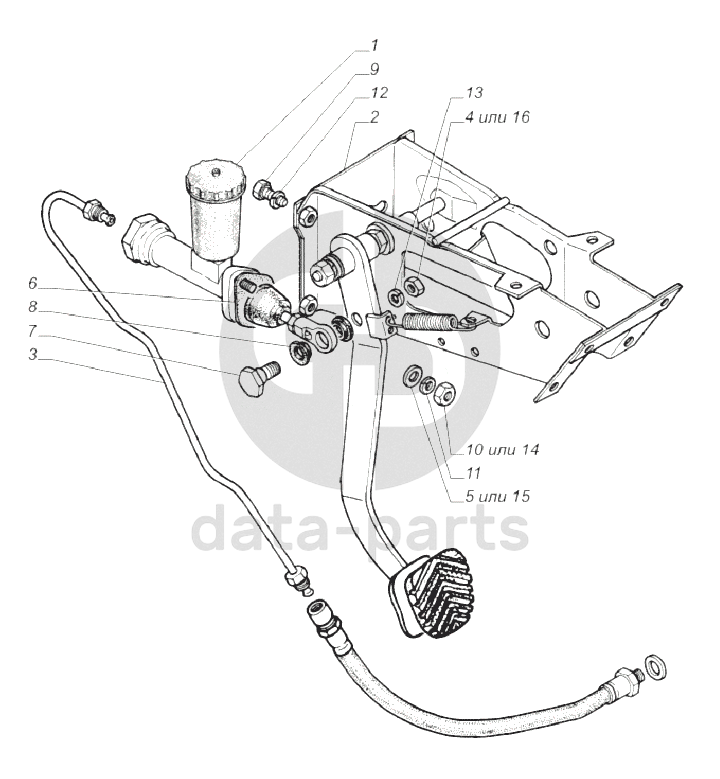 1
9
12
2
13
4 или 16
6
8
7
3
10 или 14
11
5 или 15
data-parts