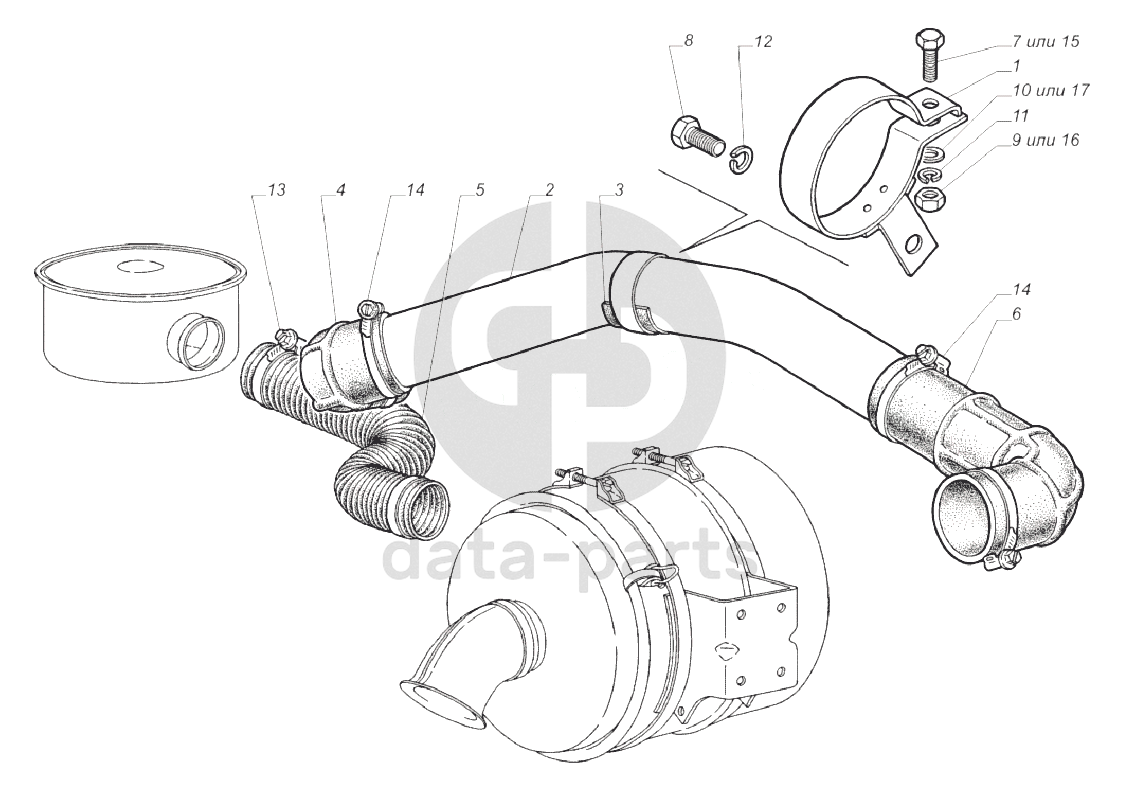 8
12
7 или 15
1
10 или 17
11
9 или 16
13
4
14
5
2
3
14
6
data-parts