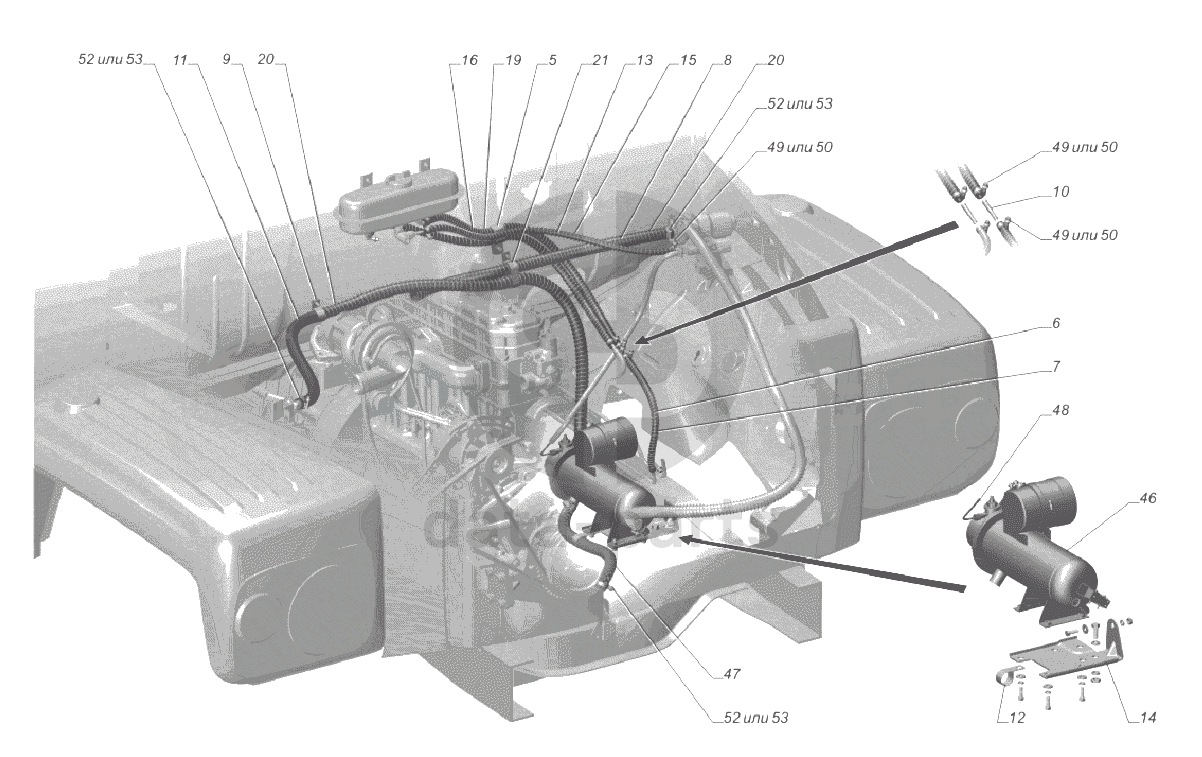 52 или 53
11
9
20
16
19
5
21
13
15
8
20
52 или 53
49 или 50
49 или 50
10
49 или 50
6
7
48
46
47
52 или 53
12
14