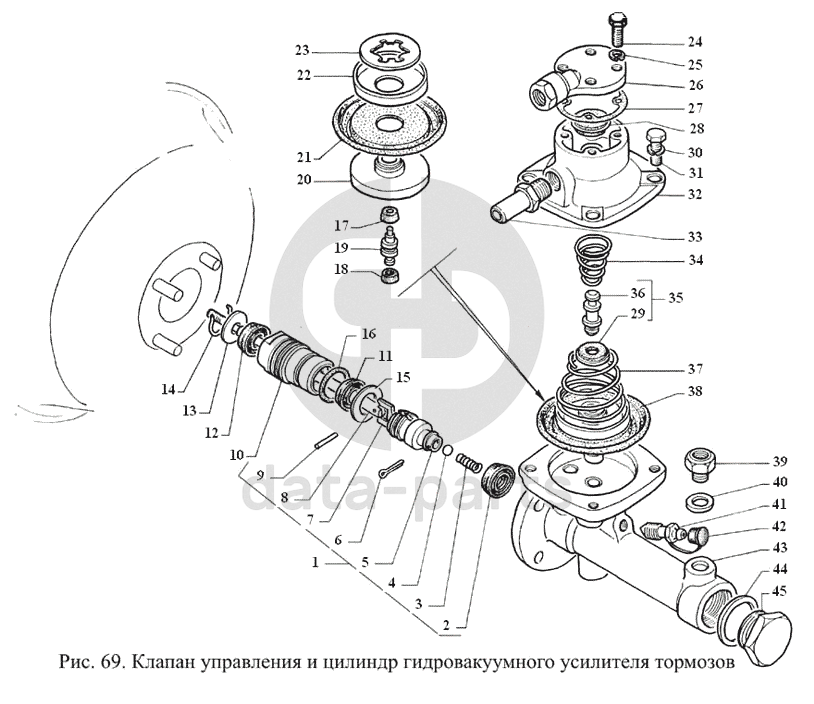 23
22
21
20
17
19
18
24
25
26
27
28
30
31
32
33
34
36
35
29
37
38
39
40
41
42
43
44
45
16
11
15
14
13
12
10
9
8
7
6
5
4
3
2
1

data-parts

Рис. 69. Клапан управления и цилиндр гидровакуумного усилителя тормозов