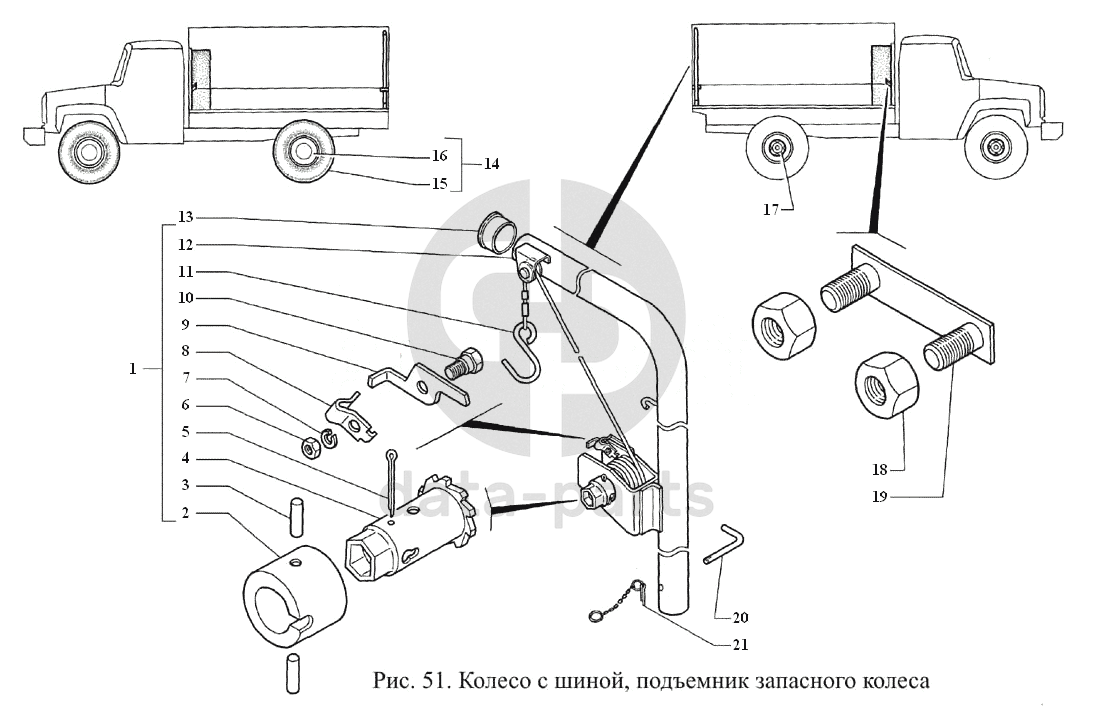 16
15
14
17
13
12
11
10
9
8
7
6
5
4
3
2
1
18
19
20
21
data-parts
Рис. 51. Колесо с шиной, подъемник запасного колеса