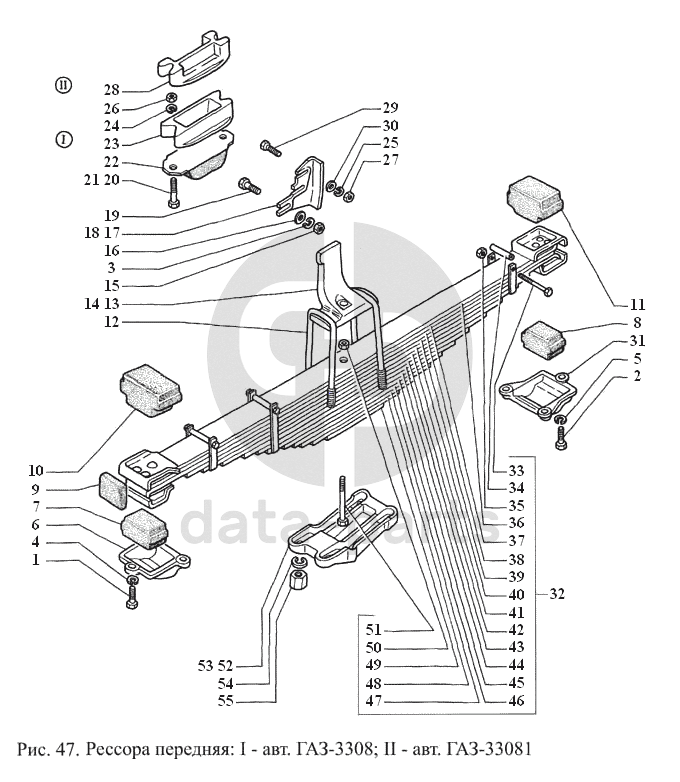 II
28
26
24
I
23
22
21 20
19
18 17
16
3
15
14 13
12
29
30
25
27
11
8
31
5
2
10
9
7
6
4
1
33
34
35
36
37
38
39
40
41
42
43
44
45
46
32
51
50
49
48
47
53 52
54
55

data parts

Рис. 47. Рессора передняя: I - авт. ГАЗ-3308; II - авт. ГАЗ-33081