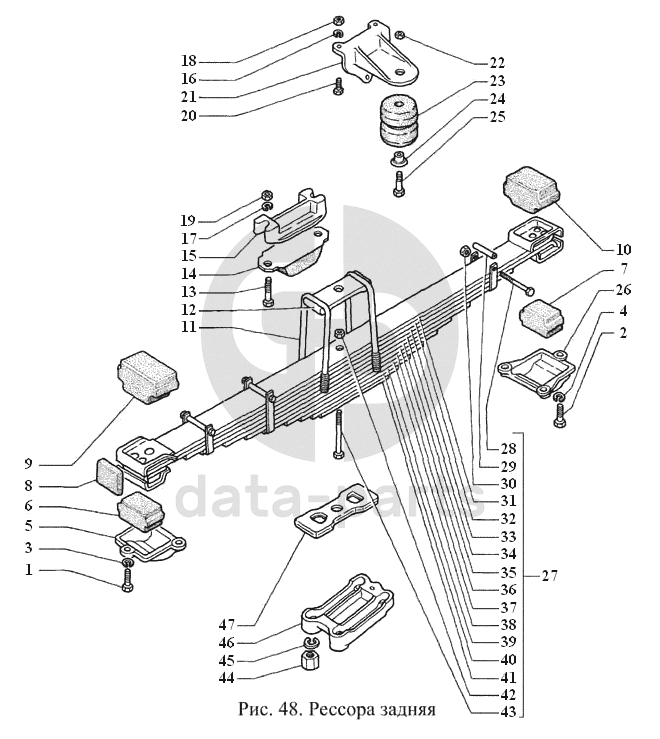 18
16
21
20
22
23
24
25
19
17
15
14
13
12
11
10
7
26
4
2
9
8
6
5
3
1
28
29
30
31
32
33
34
35
36
37
38
39
40
41
42
43
27
47
46
45
44
data-parts
Рис. 48. Рессора задняя