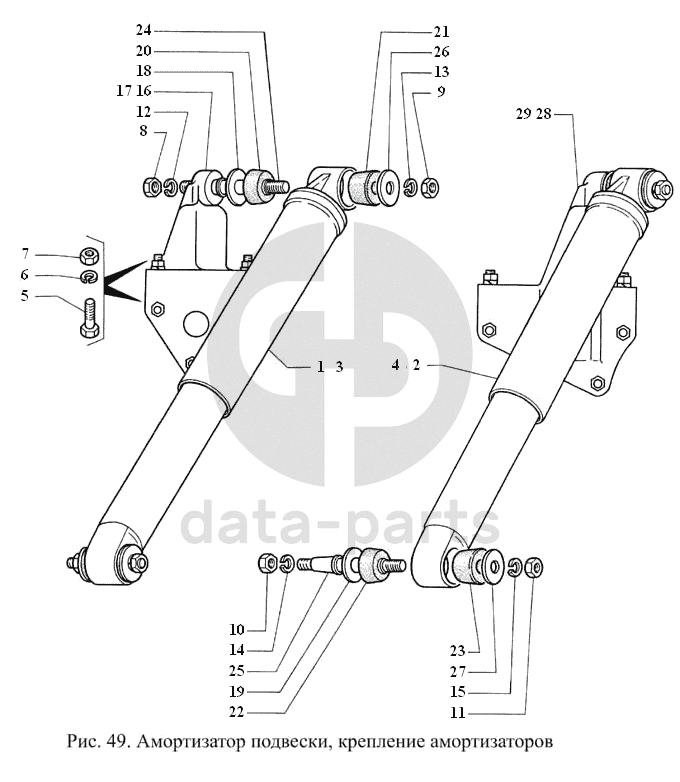 24
20
18
17 16
12
8
21
26
13
9
29 28
7
6
5
1 3
4 2
data-parts
10
14
25
19
22
23
27
15
11

Рис. 49. Амортизатор подвески, крепление амортизаторов