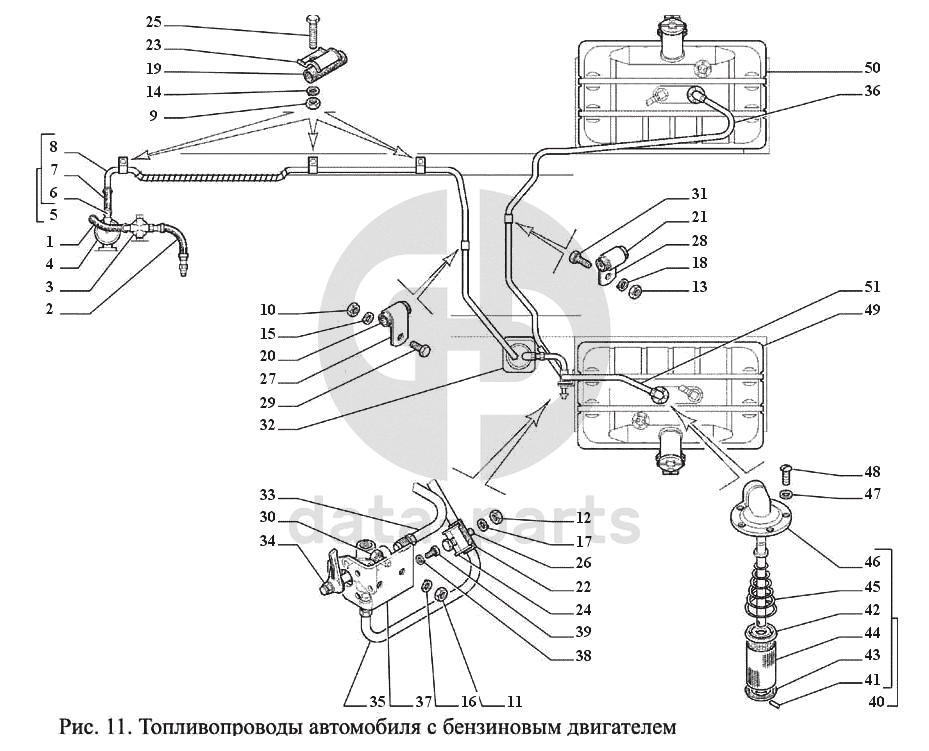 25
23
19
14
9
8
7
6
5
1
4
3
2
50
36
31
21
28
18
13
10
15
20
27
29
32
51
49
33
30
34
12
17
26
22
24
39
38
48
47
46
45
42
44
43
41
40
35
37
16
11
data parts
Рис. 11. Топливопроводы автомобиля с бензиновым двигателем